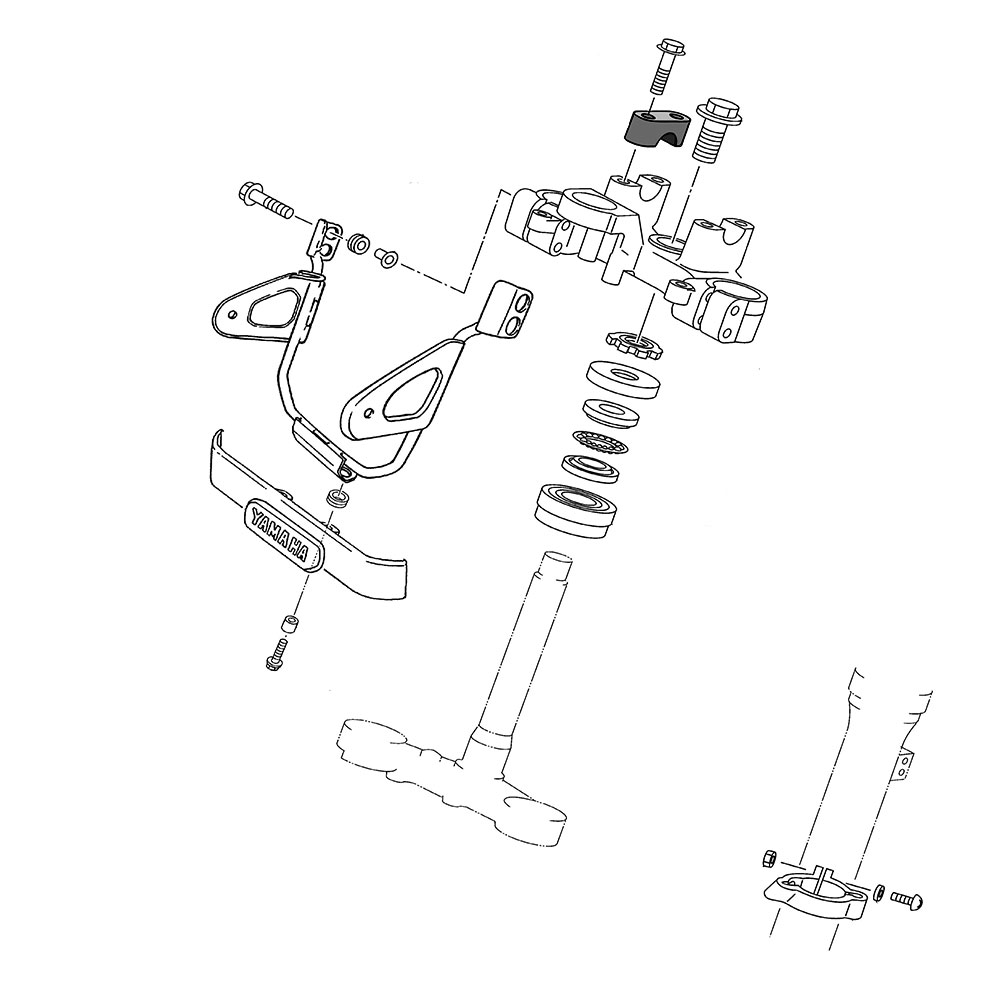 YAMAHA