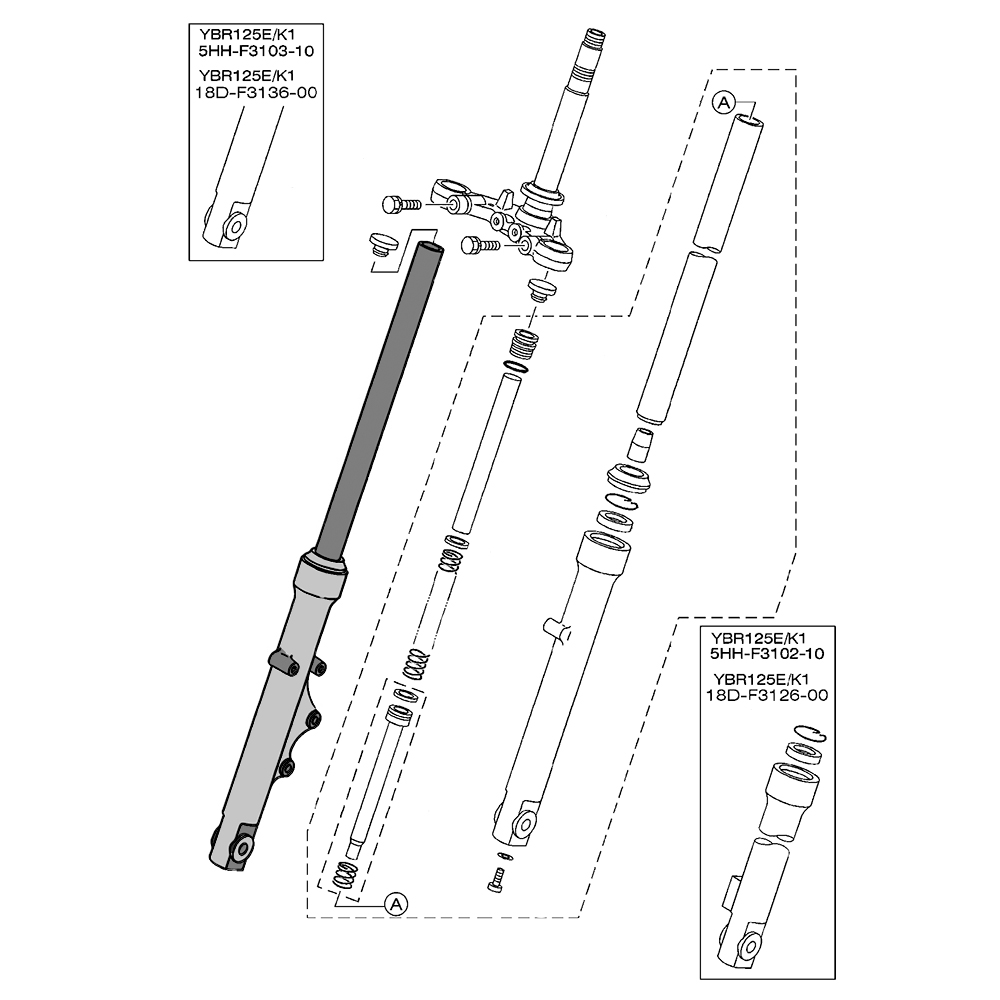 YBR125E/K1
5HH-F3103-10

YBR125E/K1
18D-F3136-00

A

A

YBR125E/K1
5HH-F3102-10

YBR125E/K1
18D-F3126-00