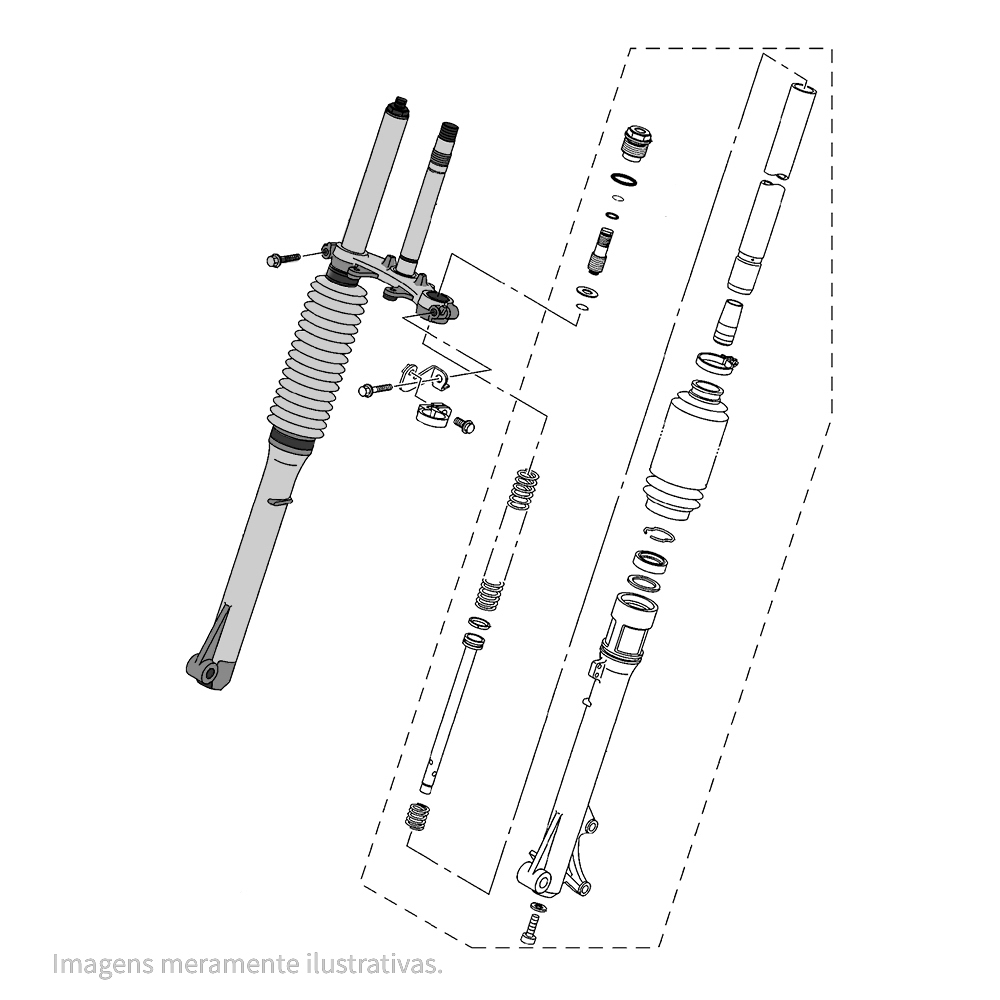 Imagens meramente ilustrativas.