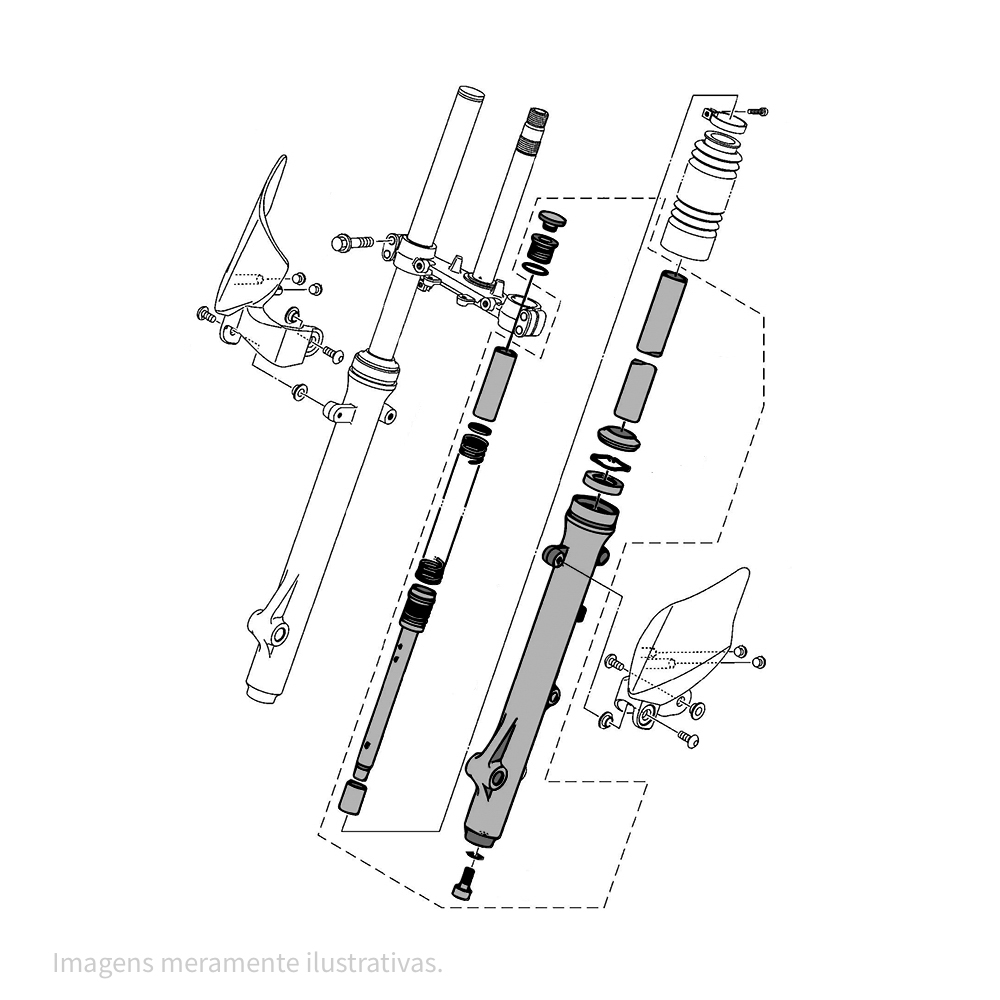 Imagens meramente ilustrativas.