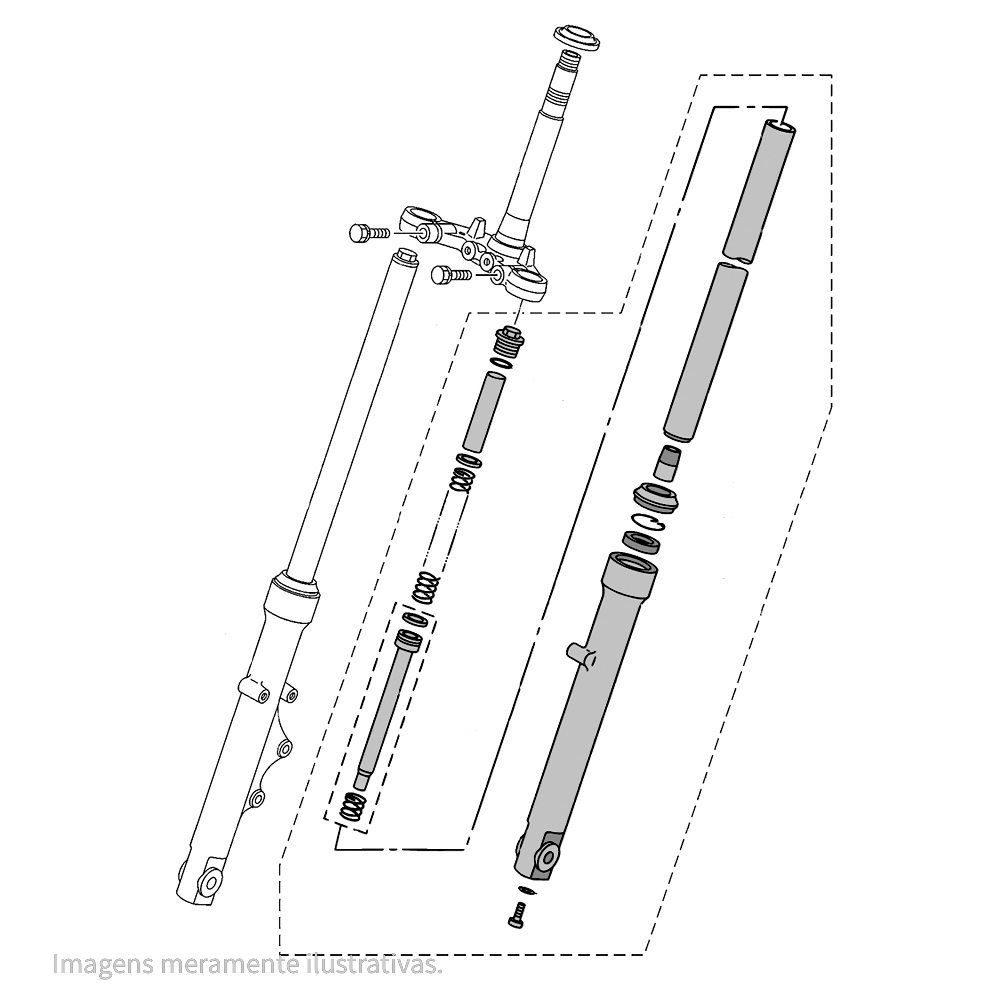 Imagens meramente ilustrativas.