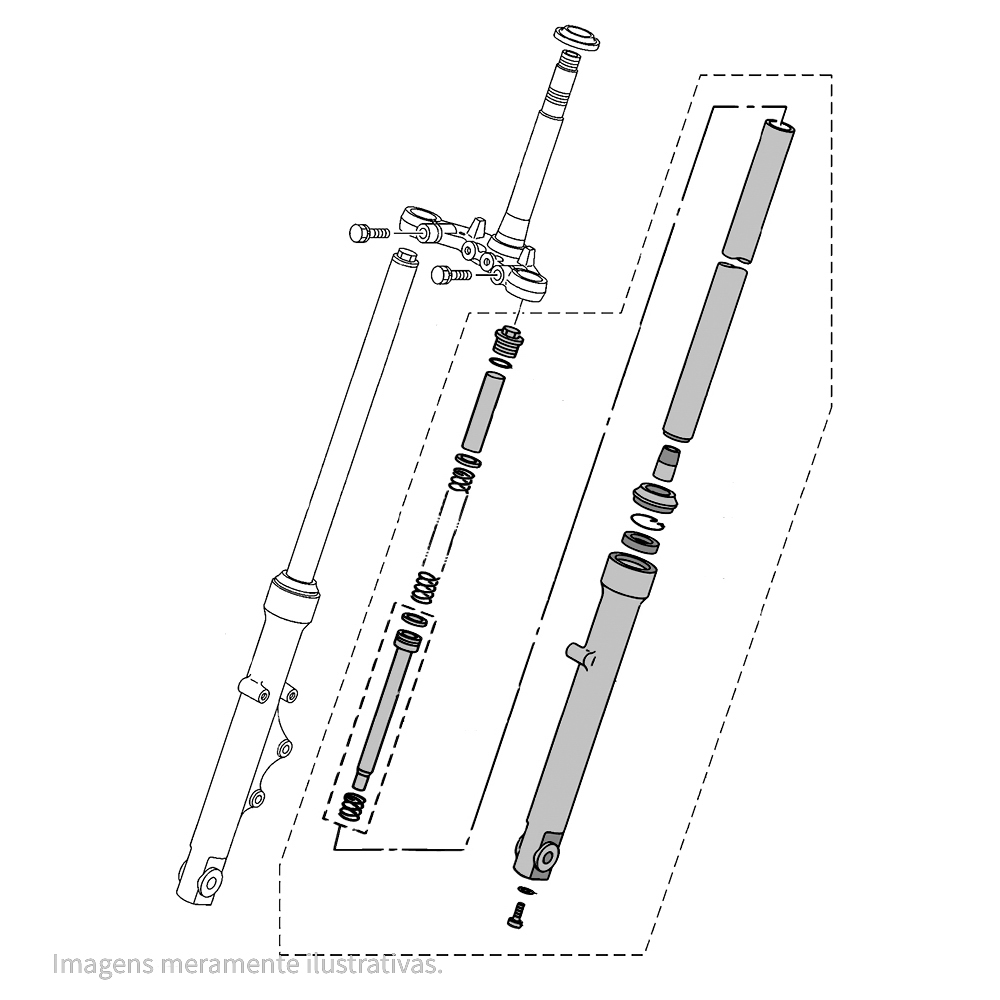 Imagens meramente ilustrativas.