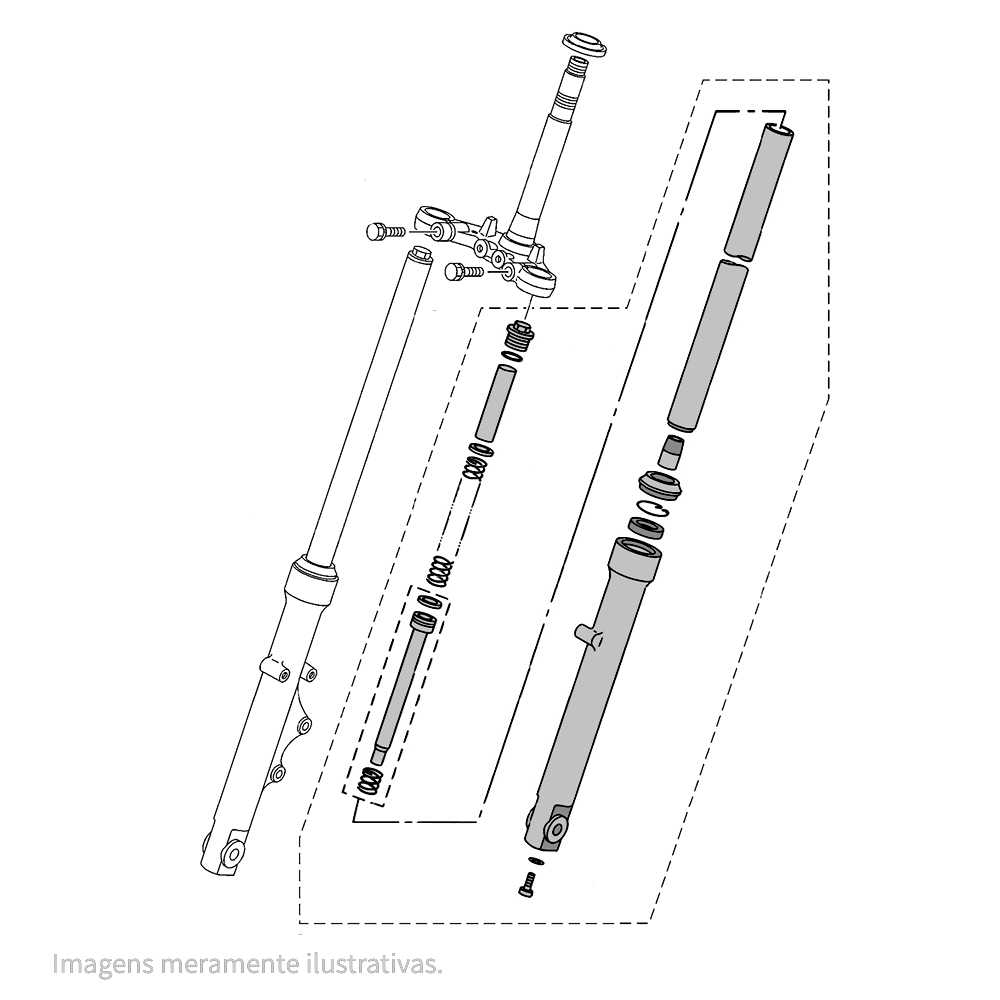 Imagens meramente ilustrativas.