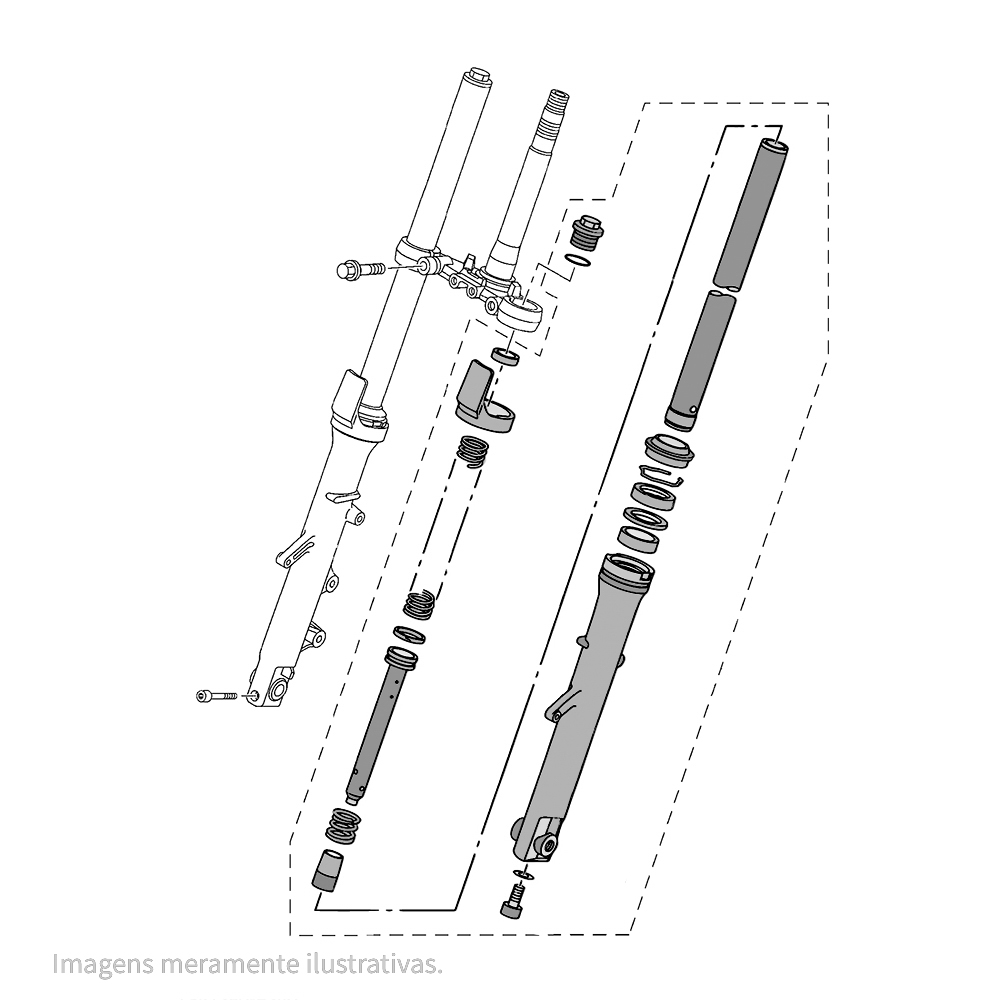 Imagens meramente ilustrativas.