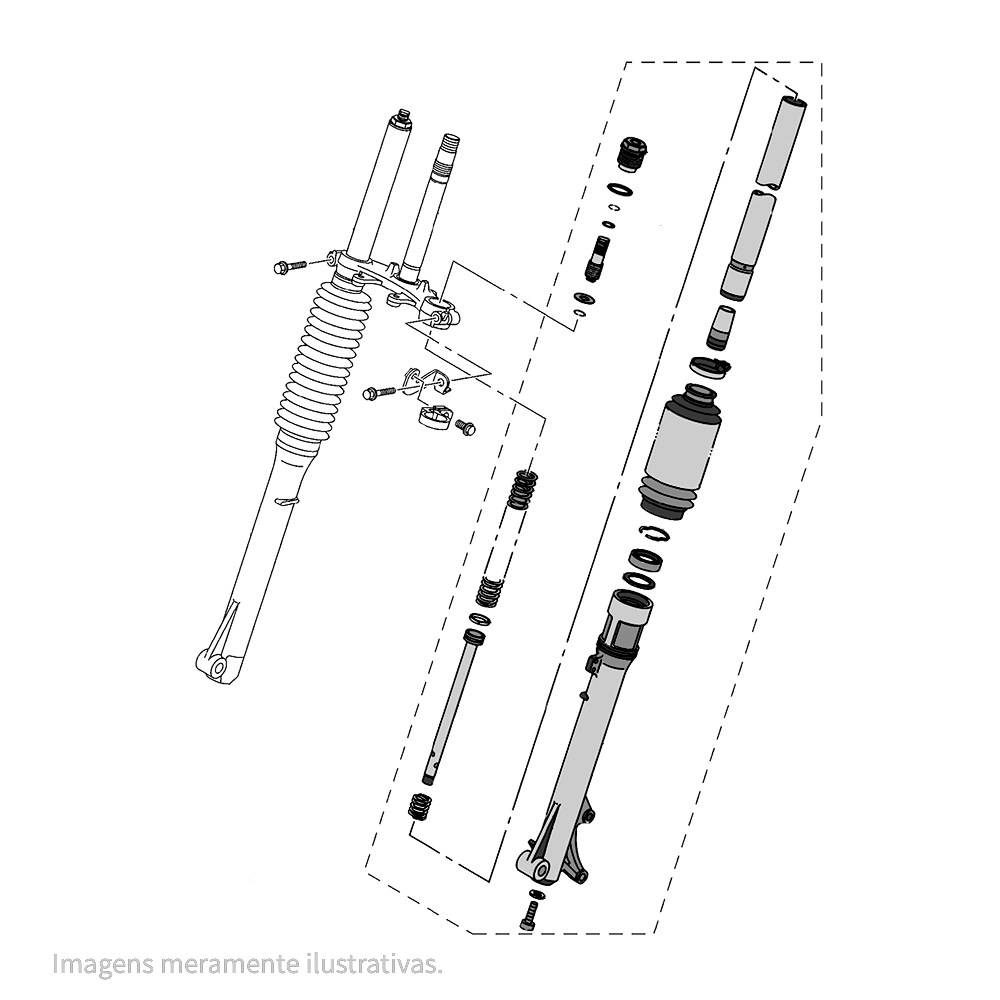 Imagens meramente ilustrativas.