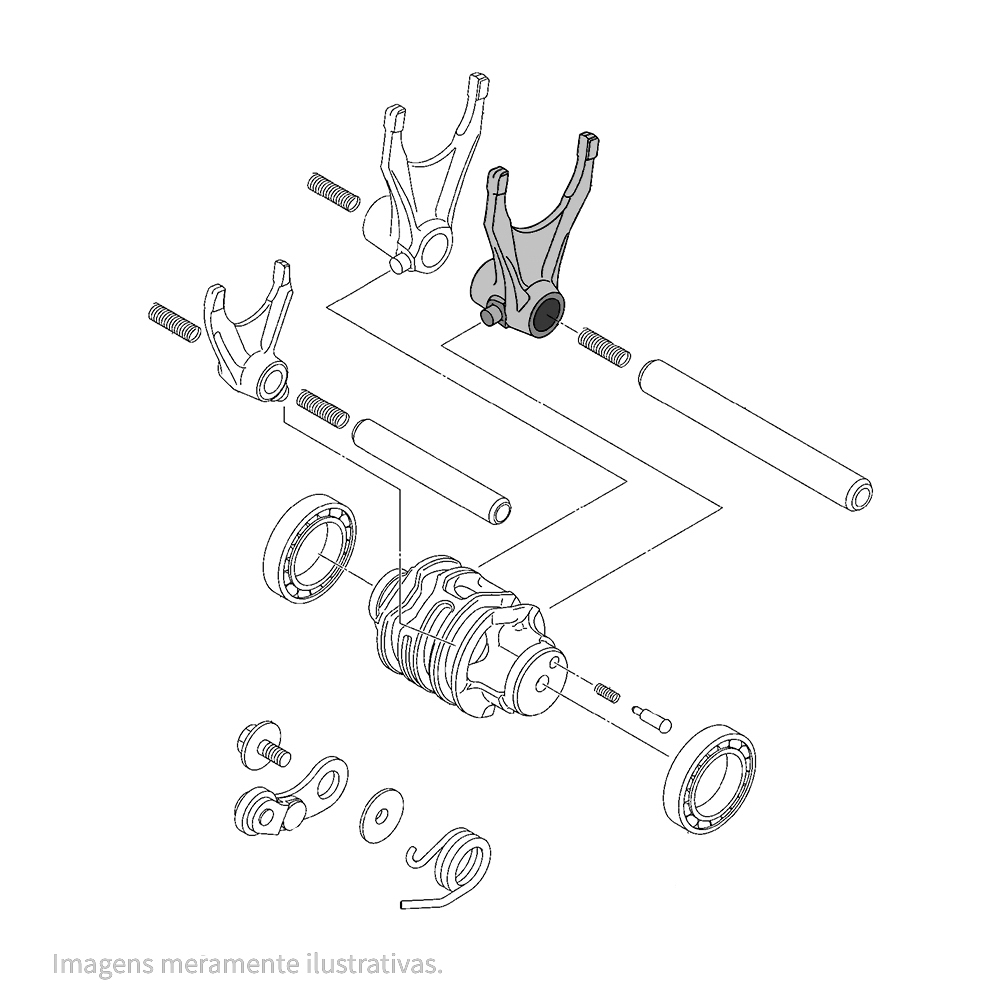 Imagens meramente ilustrativas.