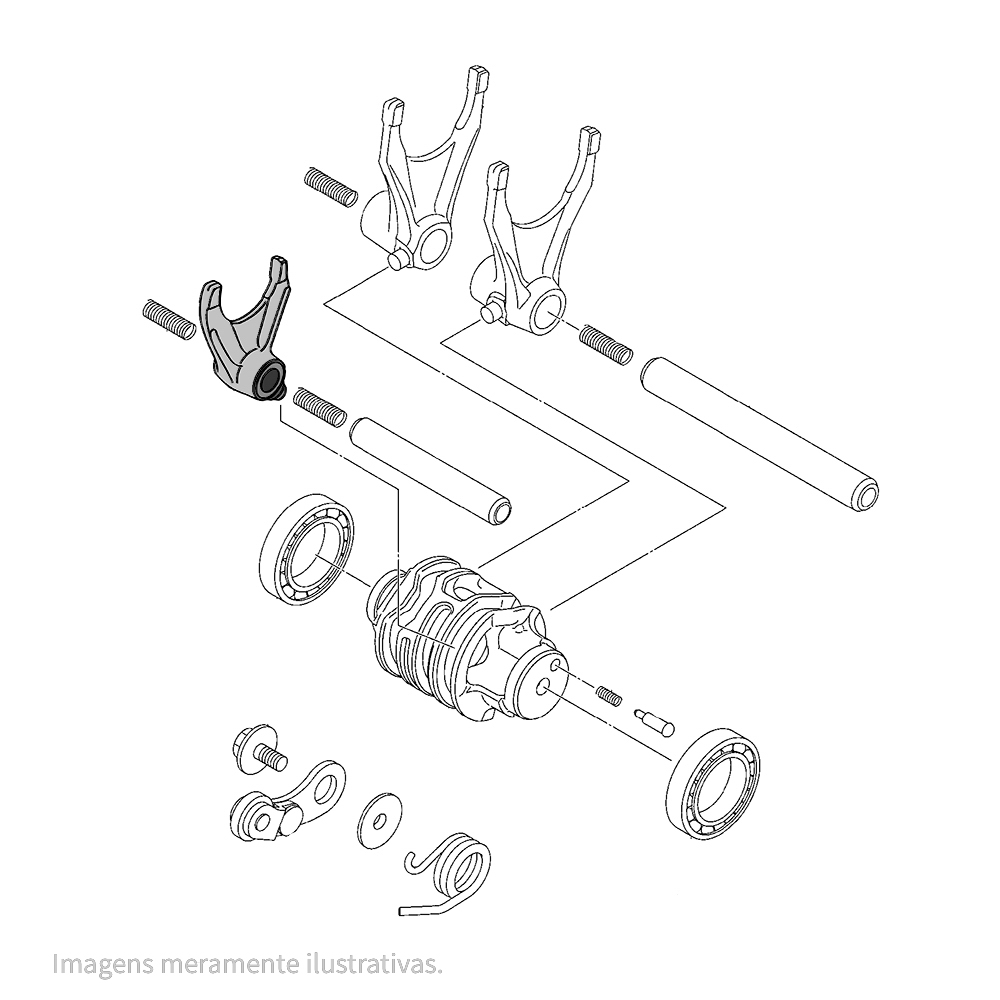 Imagens meramente ilustrativas.