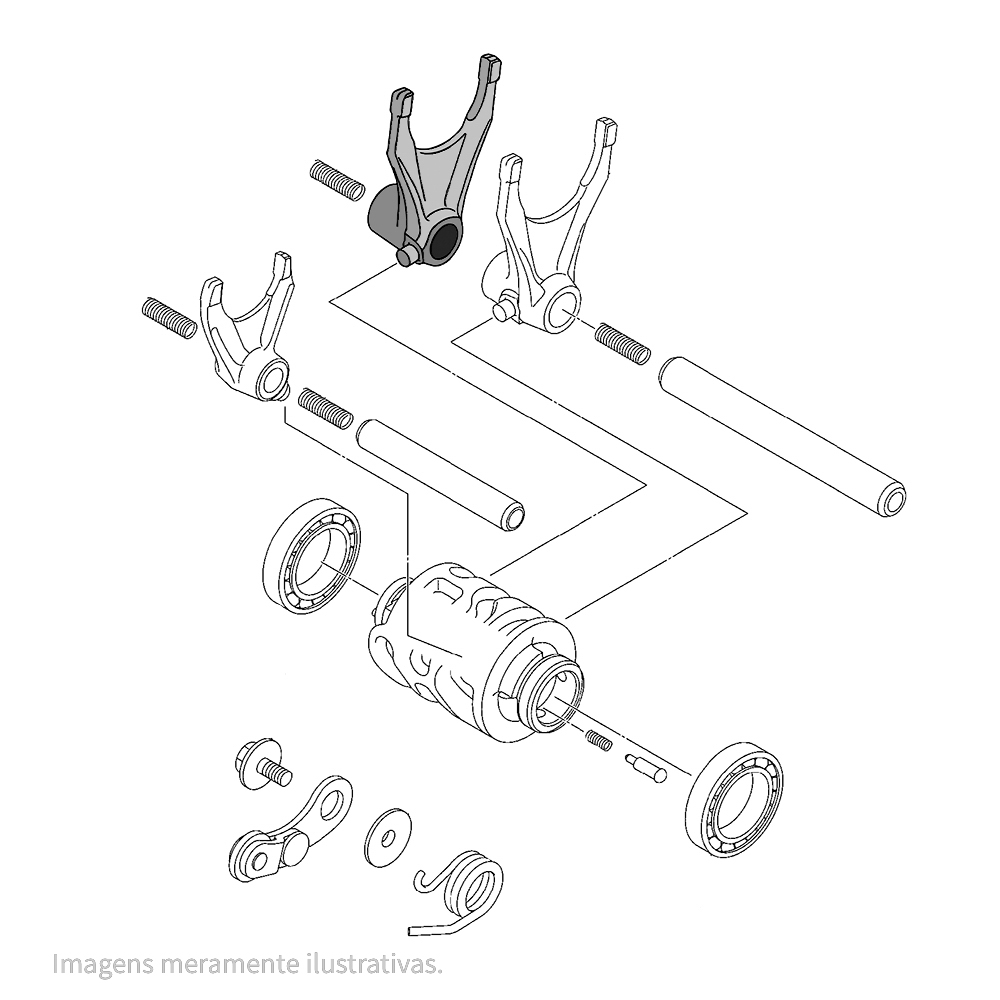 Imagens meramente ilustrativas.