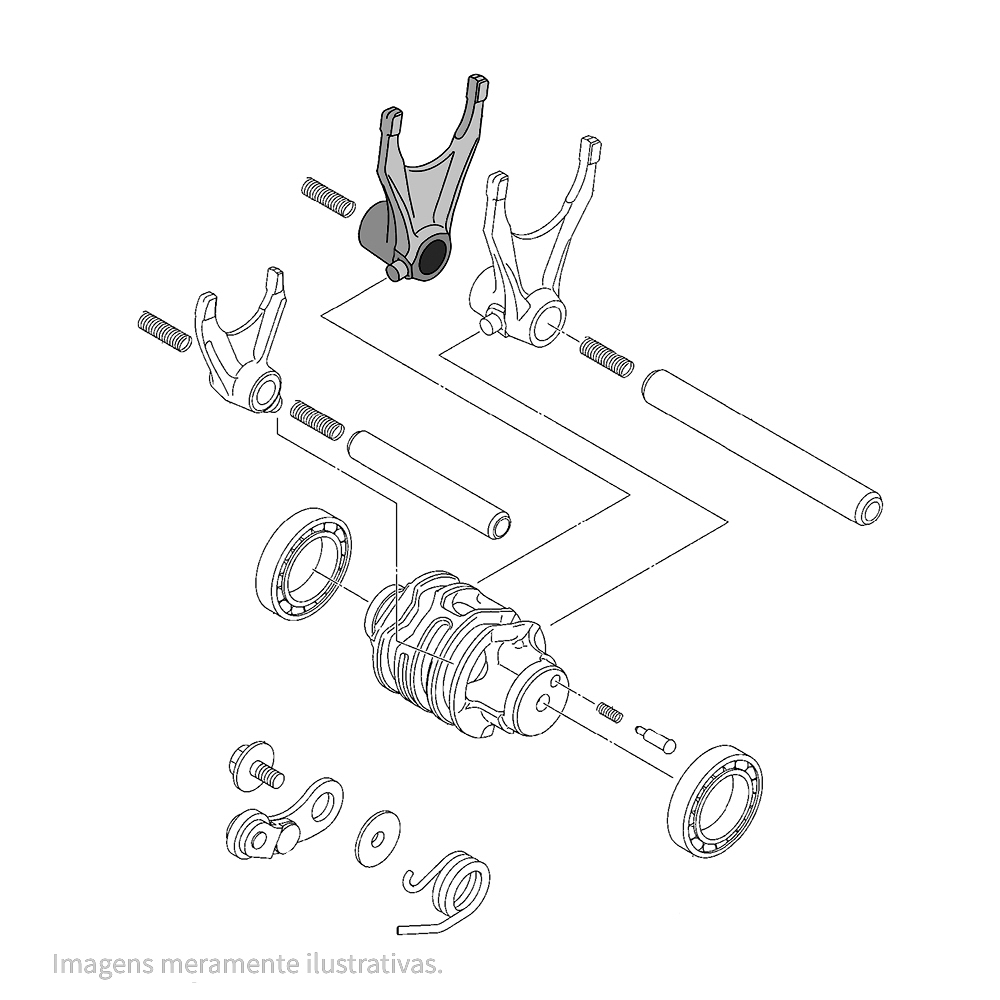 Imagens meramente ilustrativas.