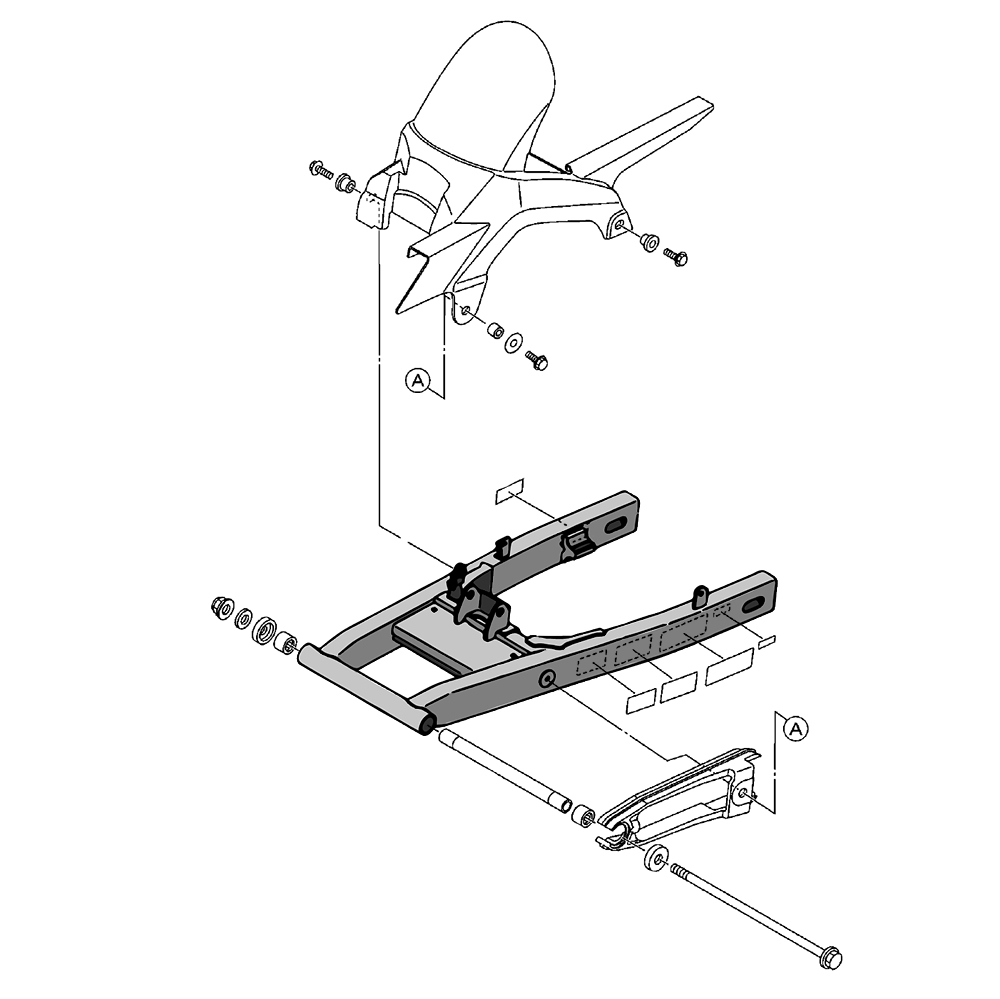 A

A