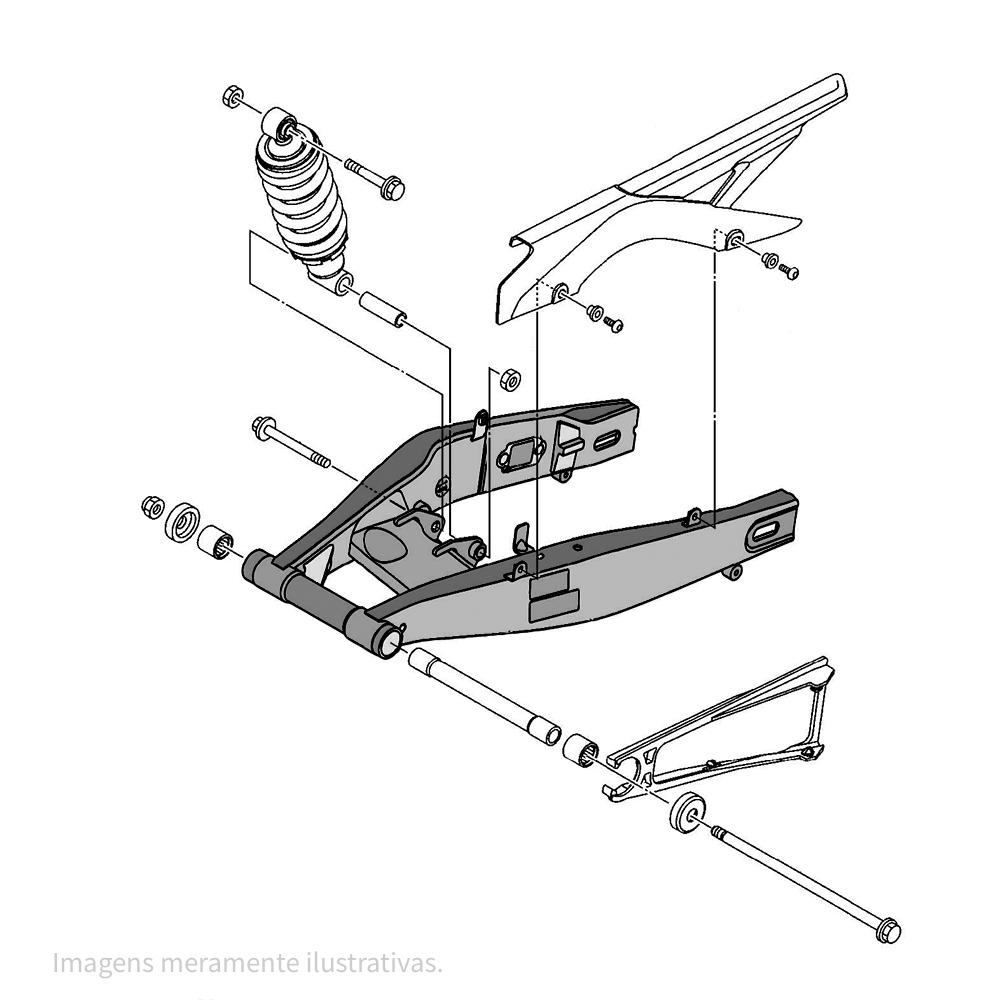 Imagens meramente ilustrativas.