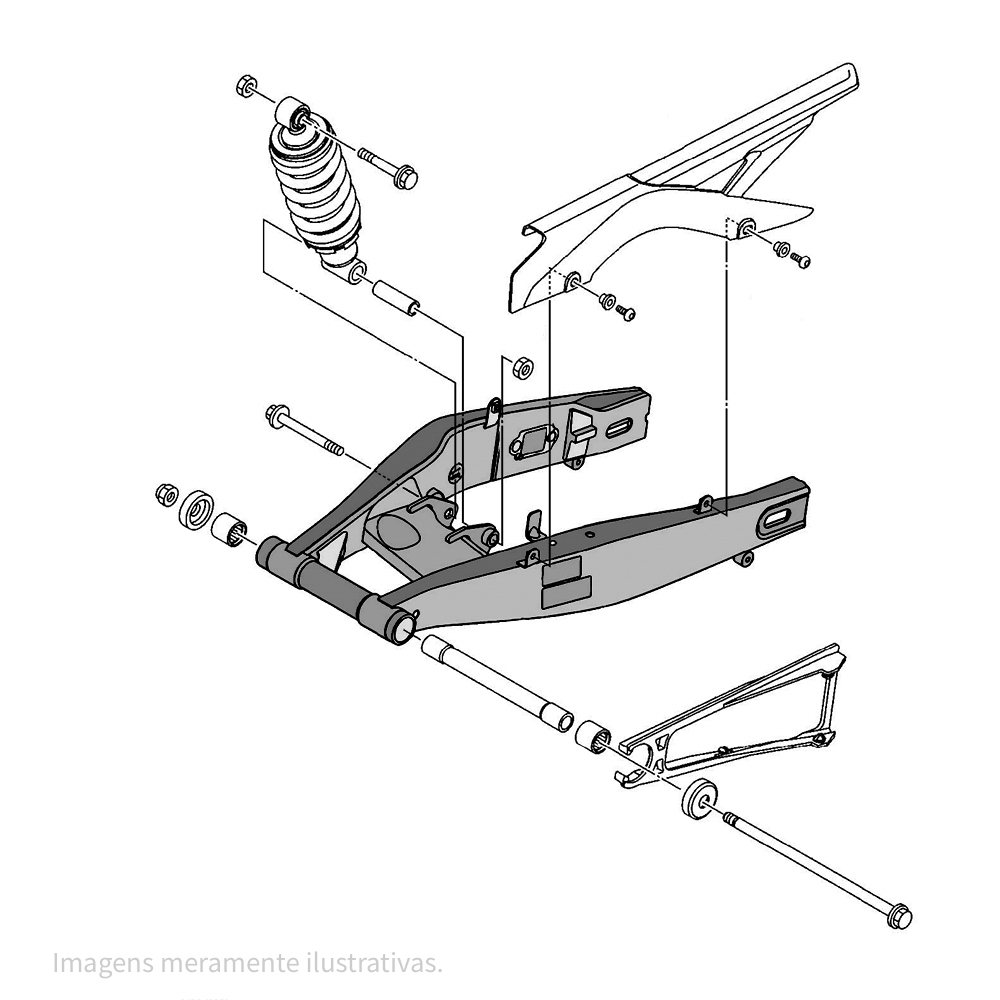 Imagens meramente ilustrativas.