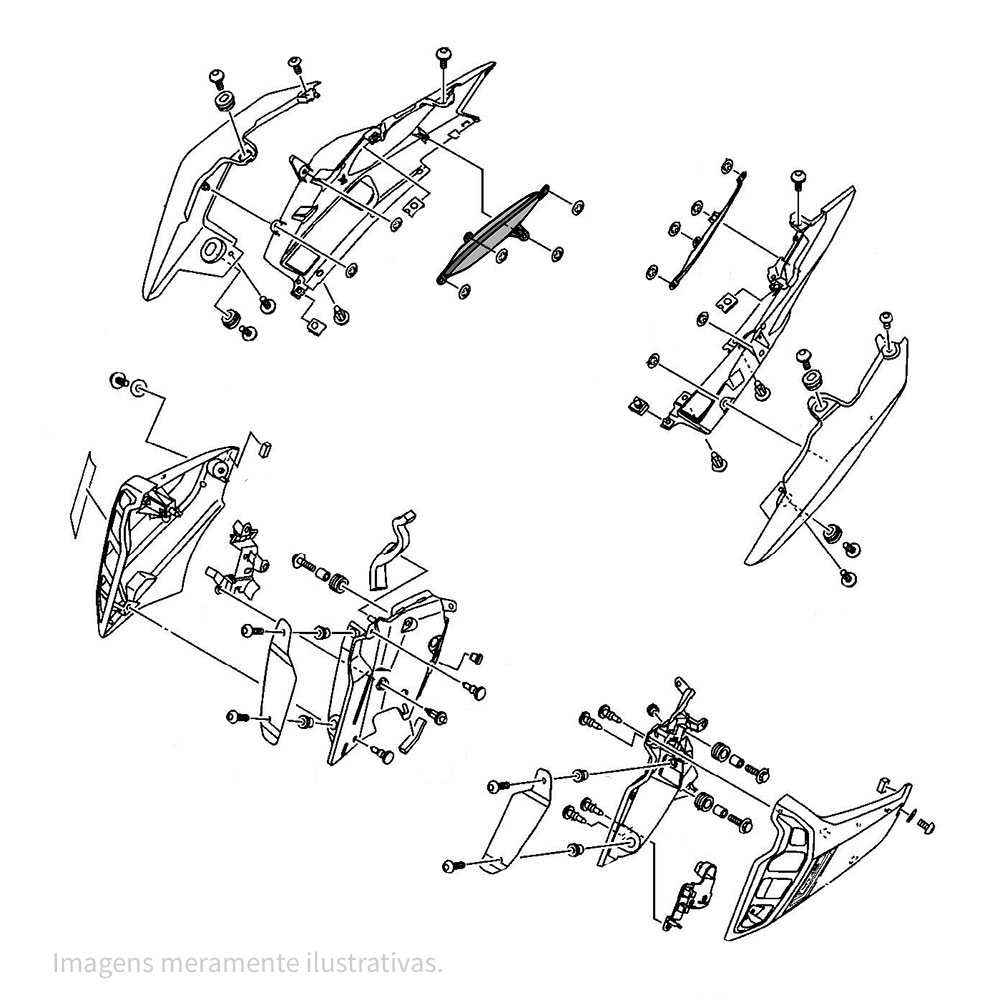 Imagens meramente ilustrativas.