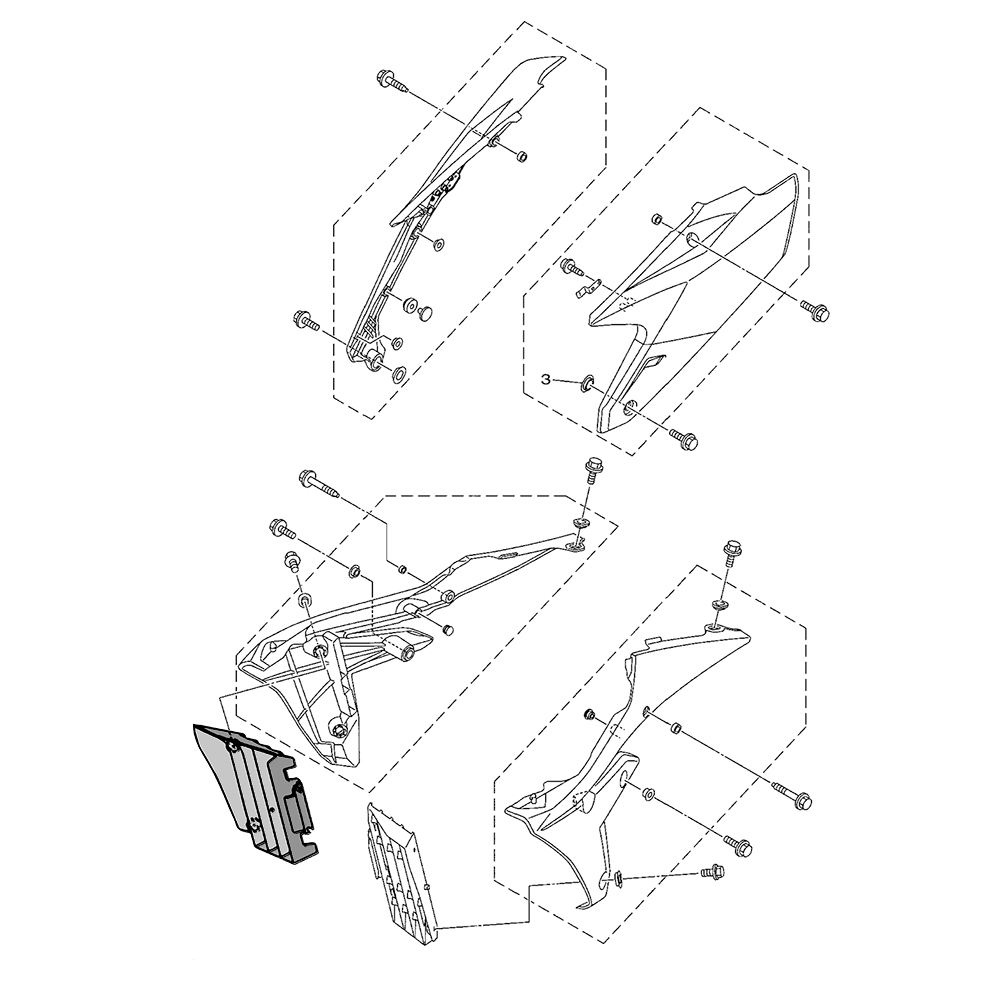 3