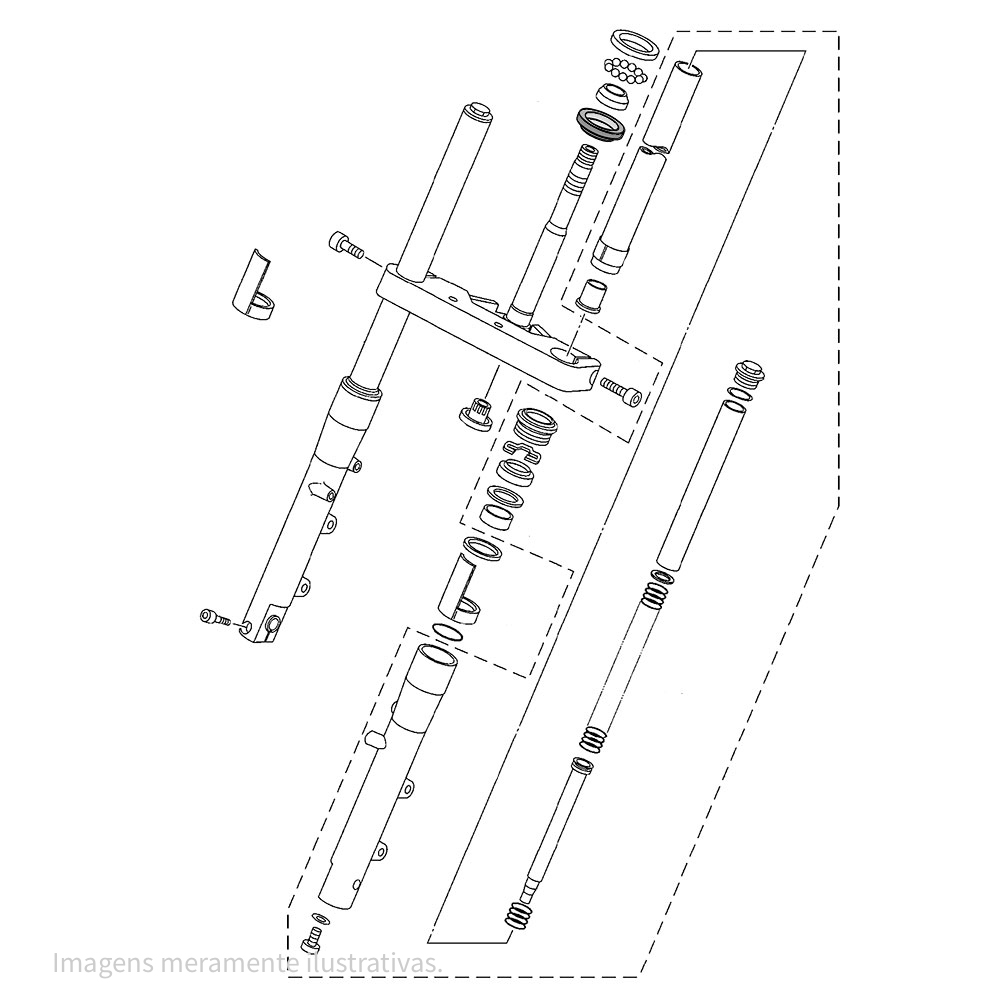 Imagens meramente ilustrativas.