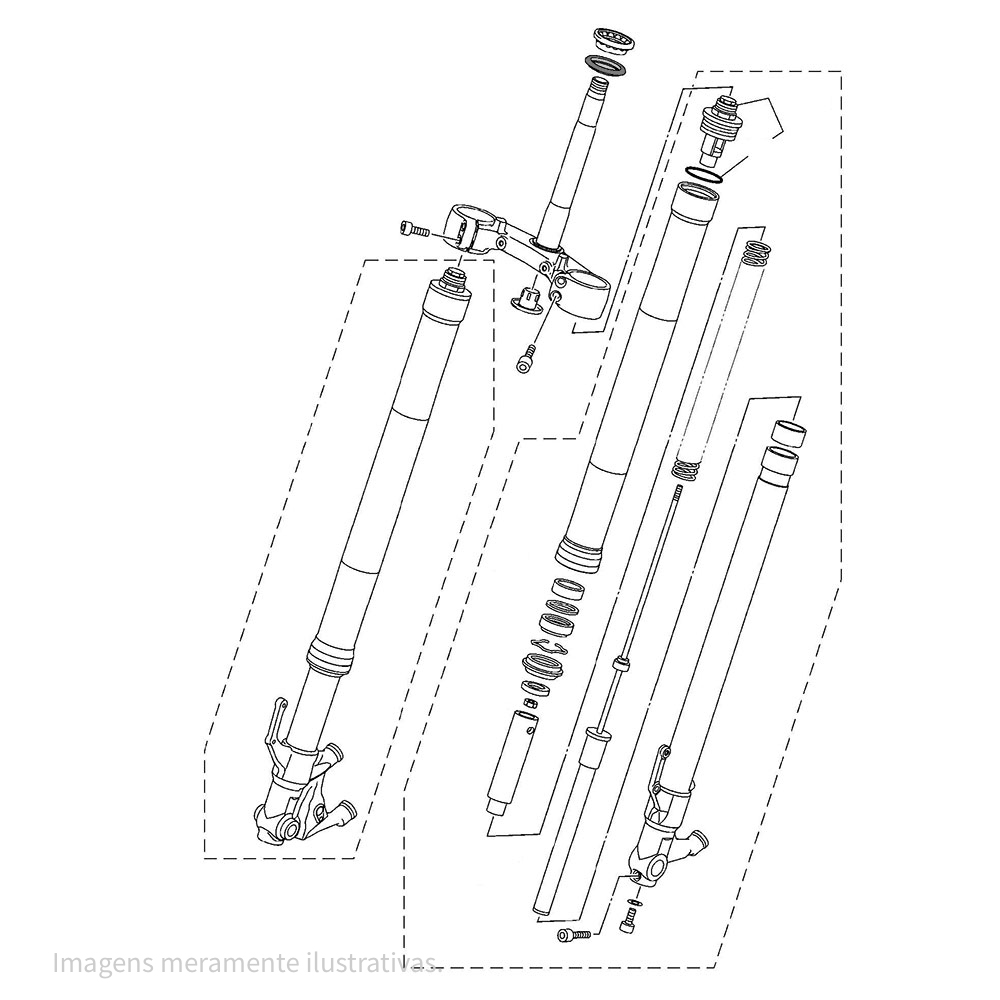 Imagens meramente ilustrativas.