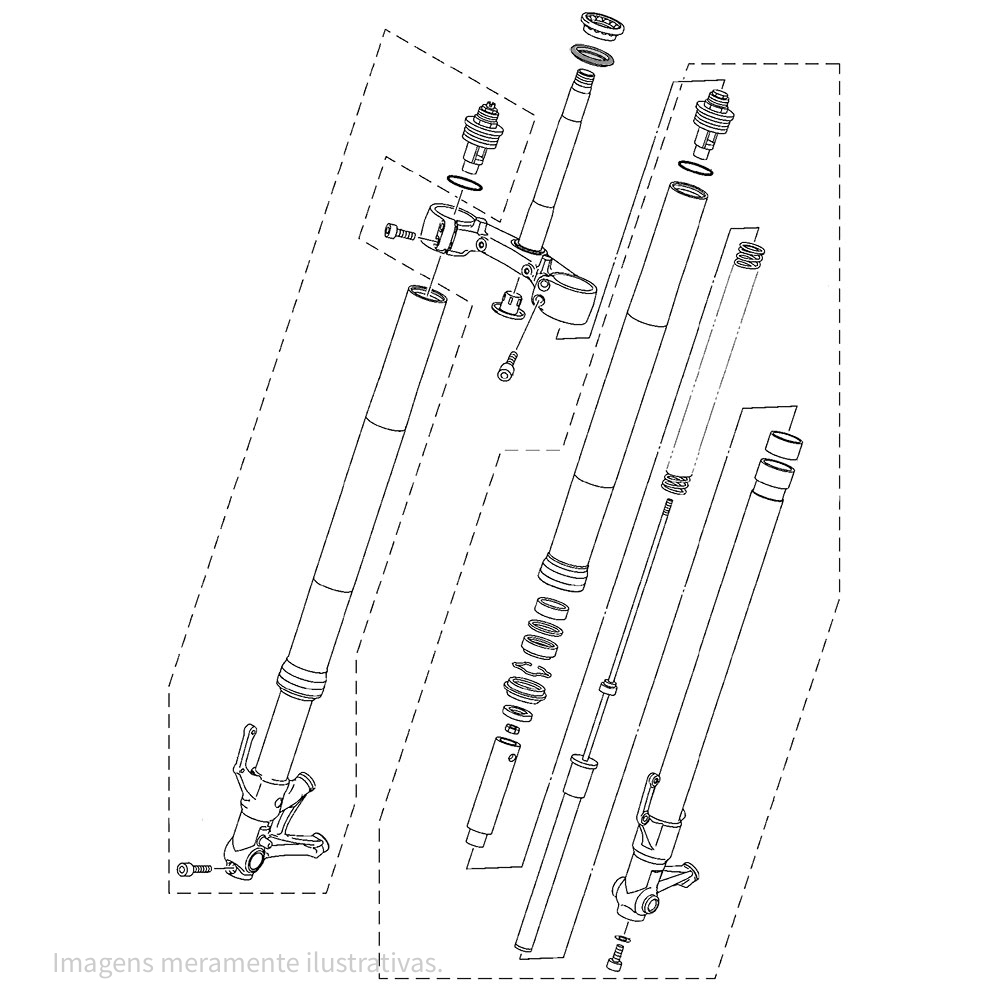 Imagens meramente ilustrativas.