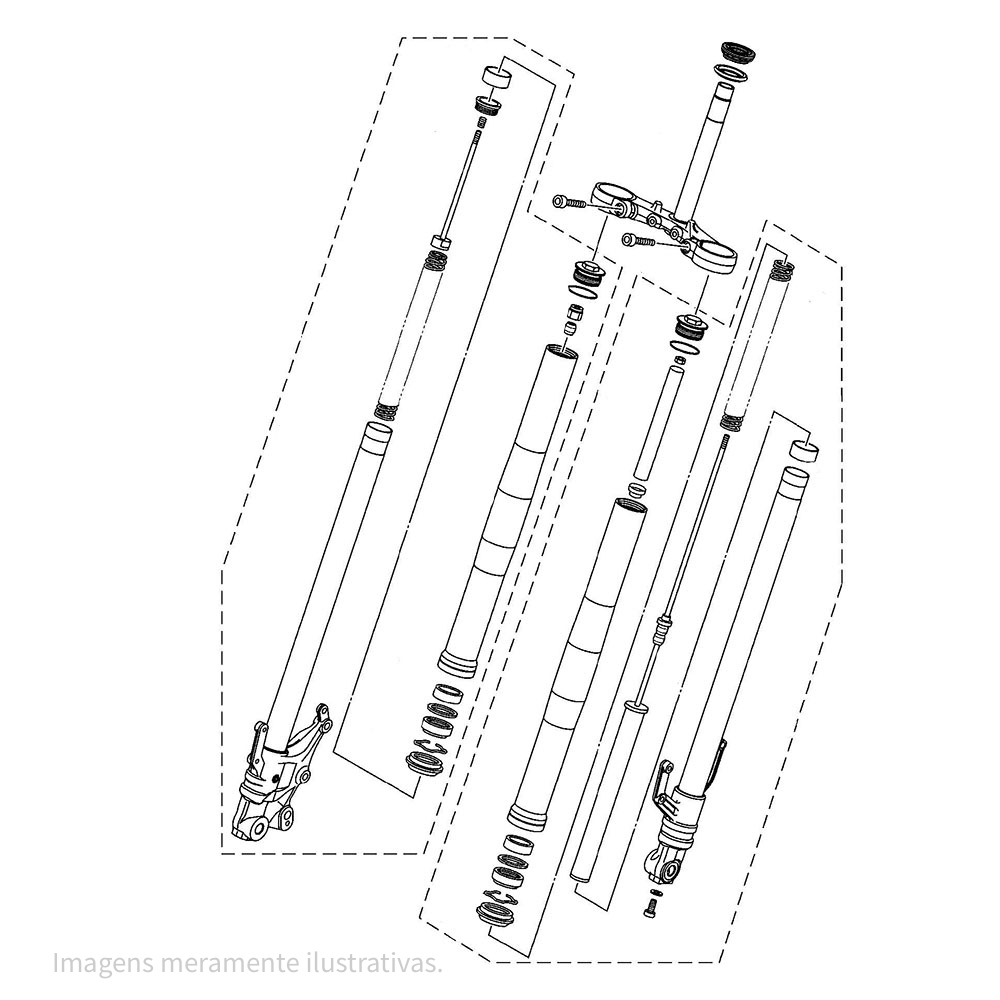 Imagens meramente ilustrativas.