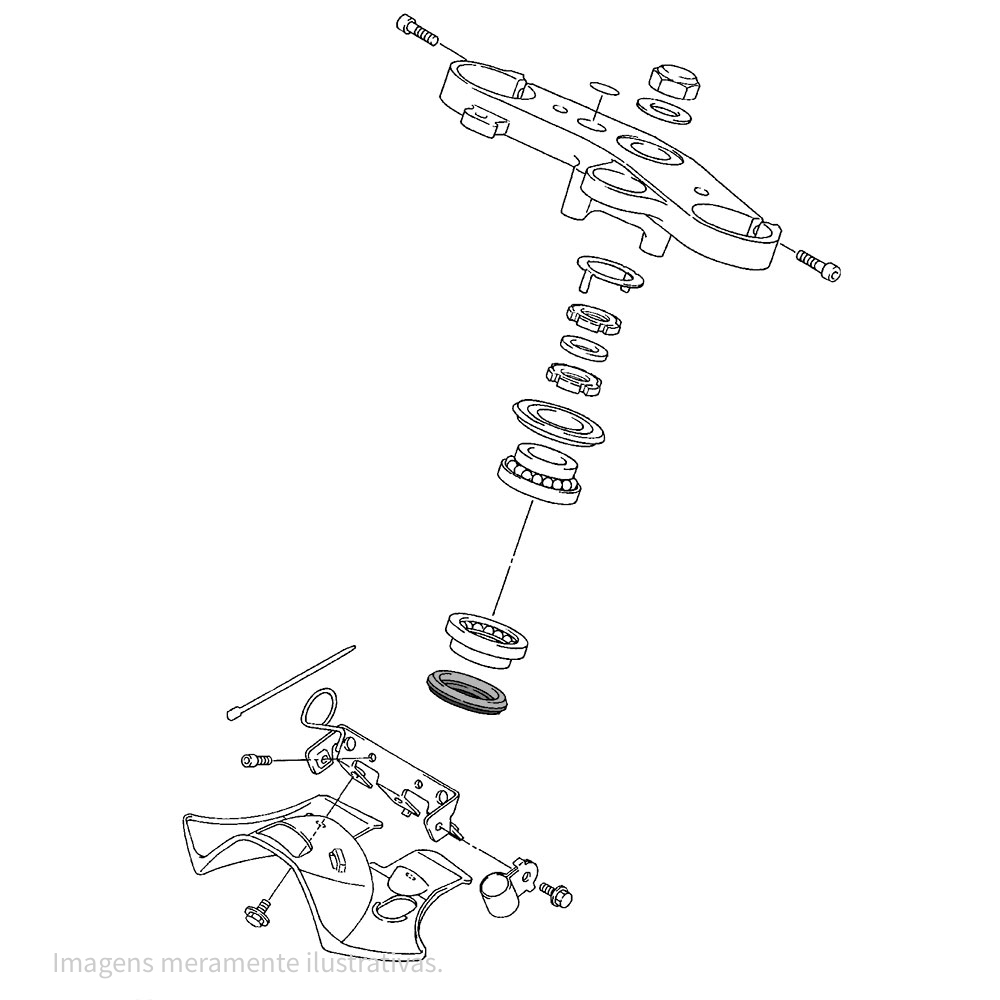 Imagens meramente ilustrativas.