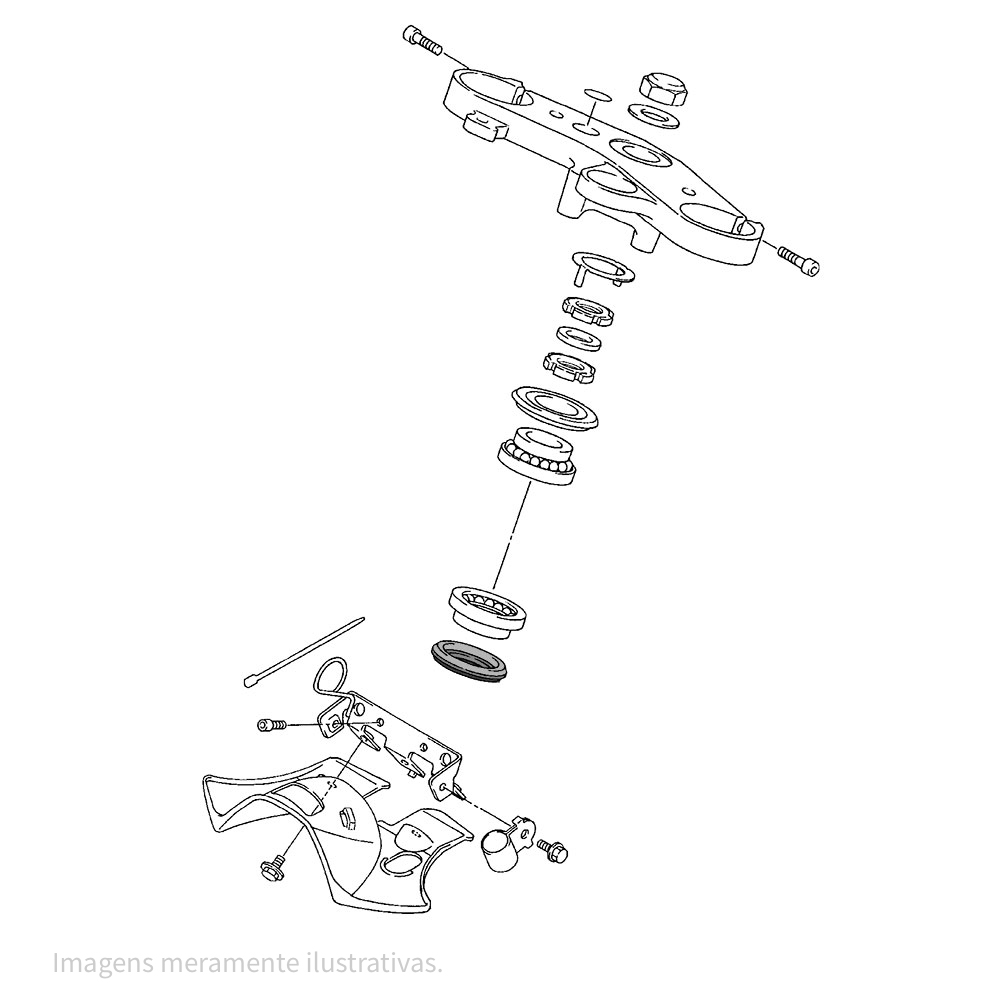 Imagens meramente ilustrativas.