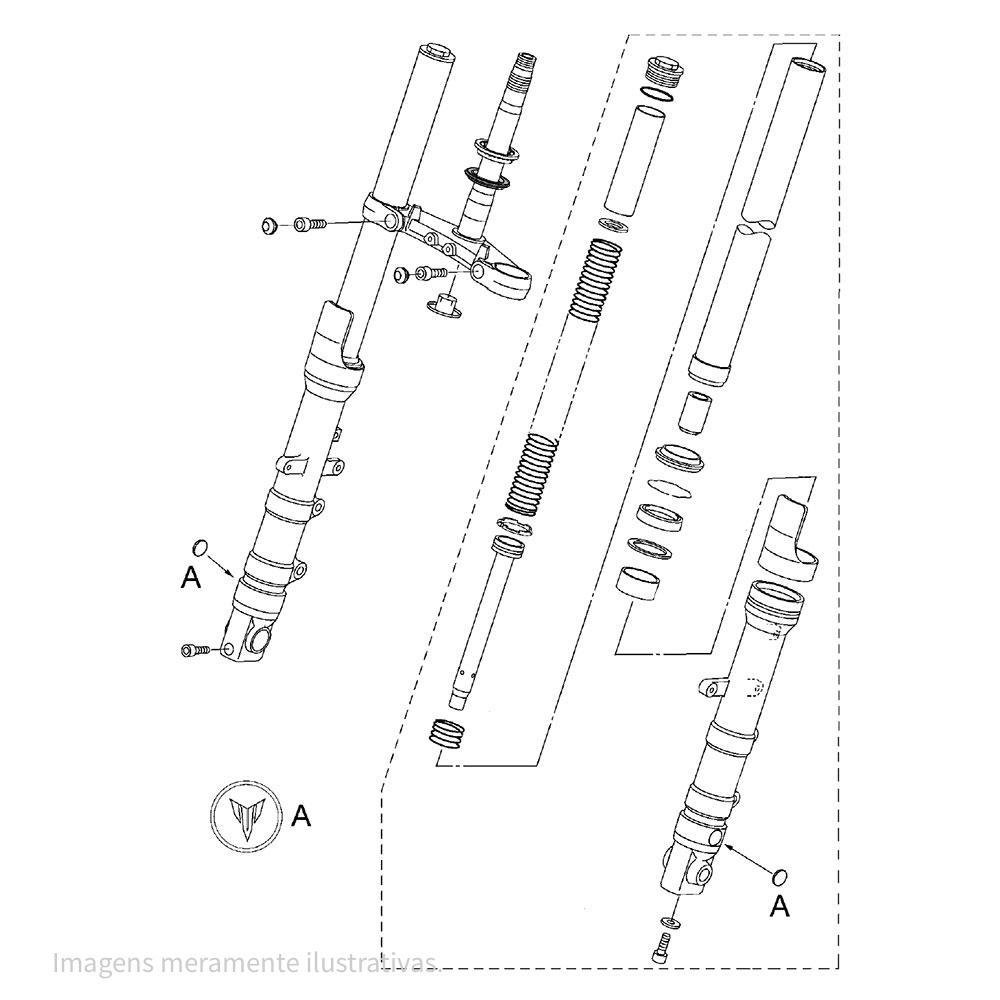 A

A

A

Imagens meramente ilustrativas.