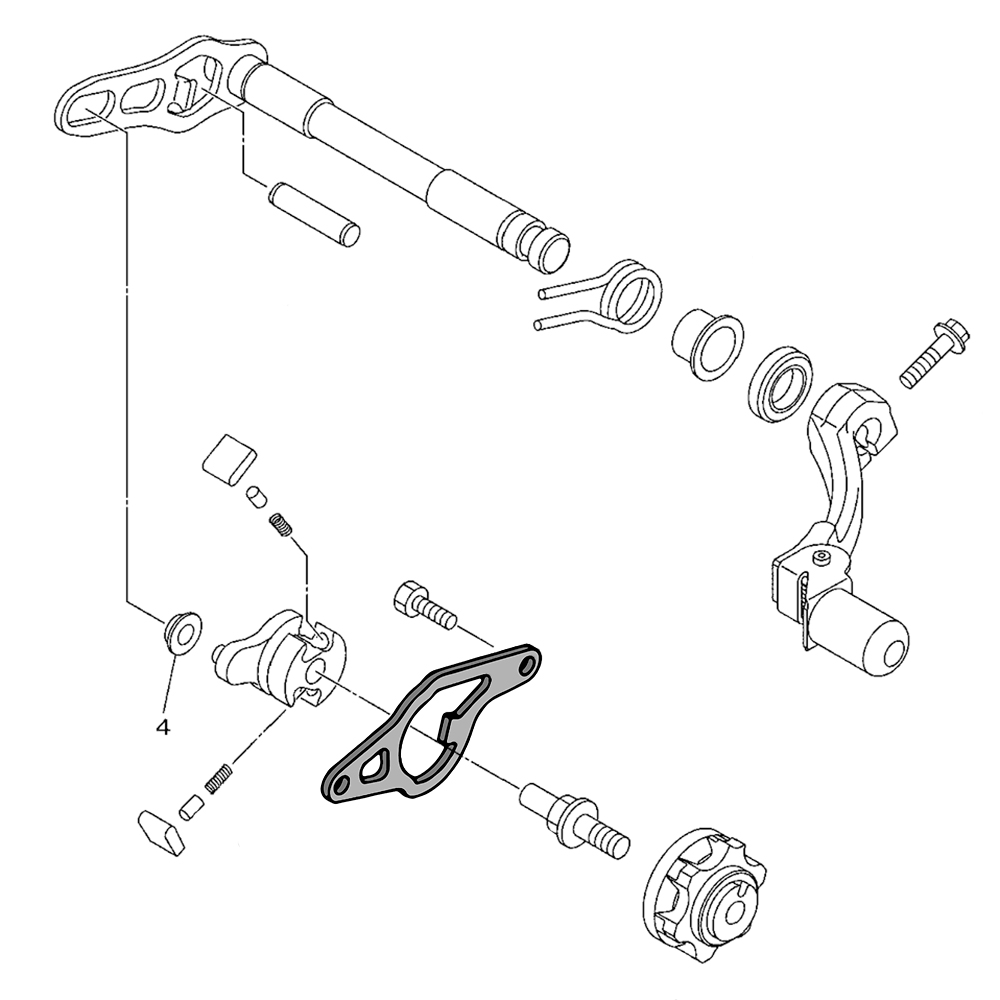 4