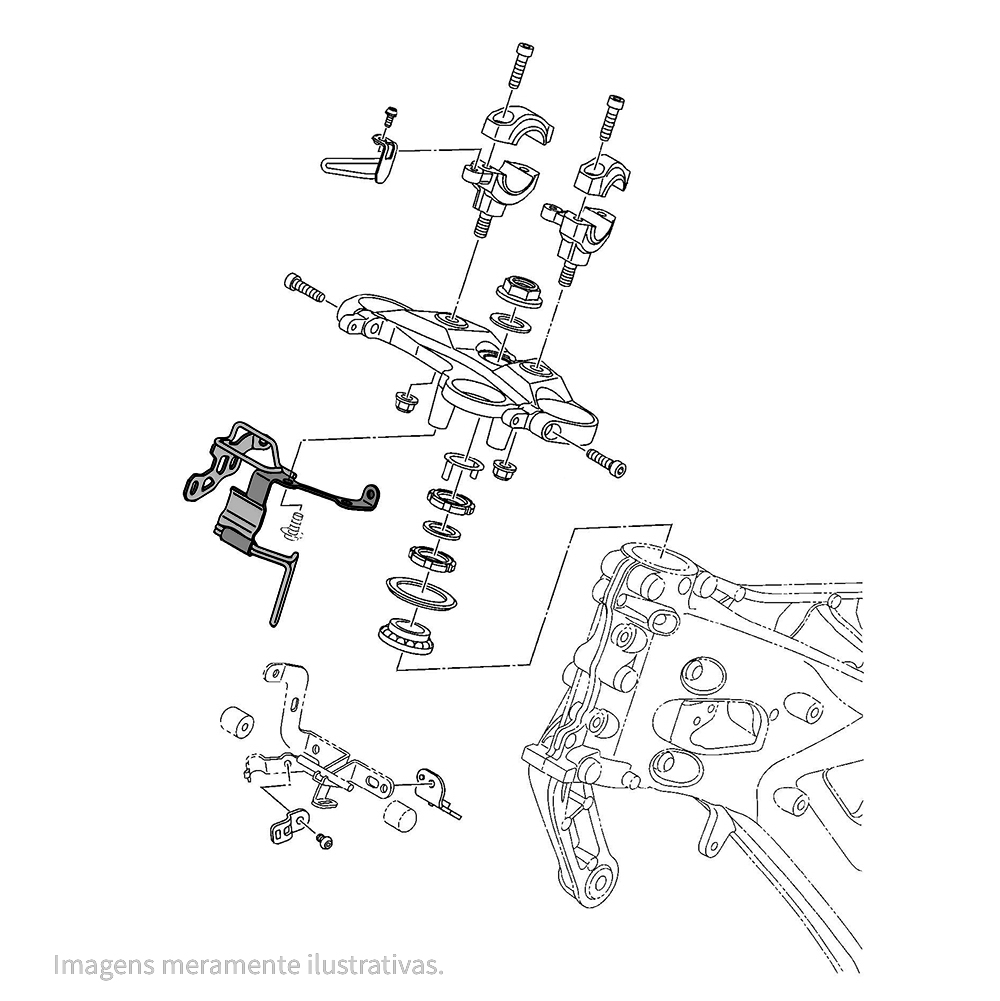 Imagens meramente ilustrativas.