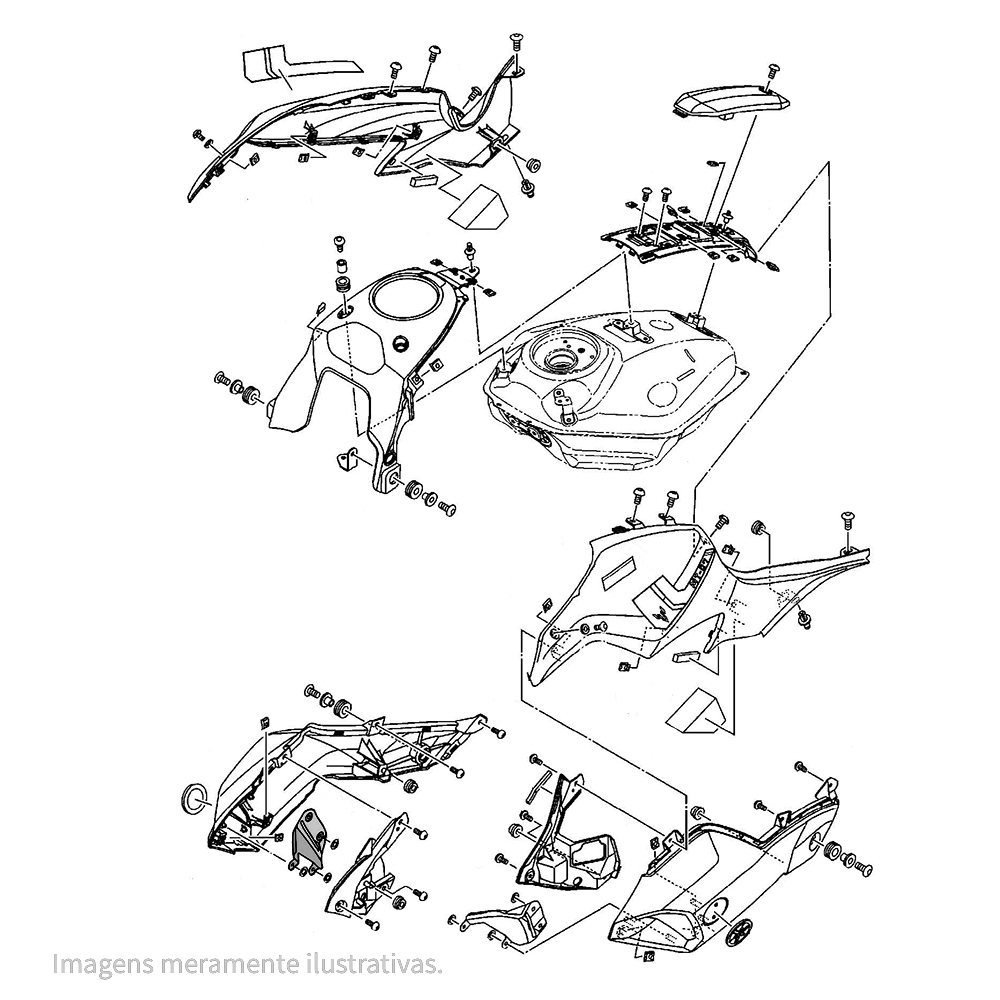 Imagens meramente ilustrativas.