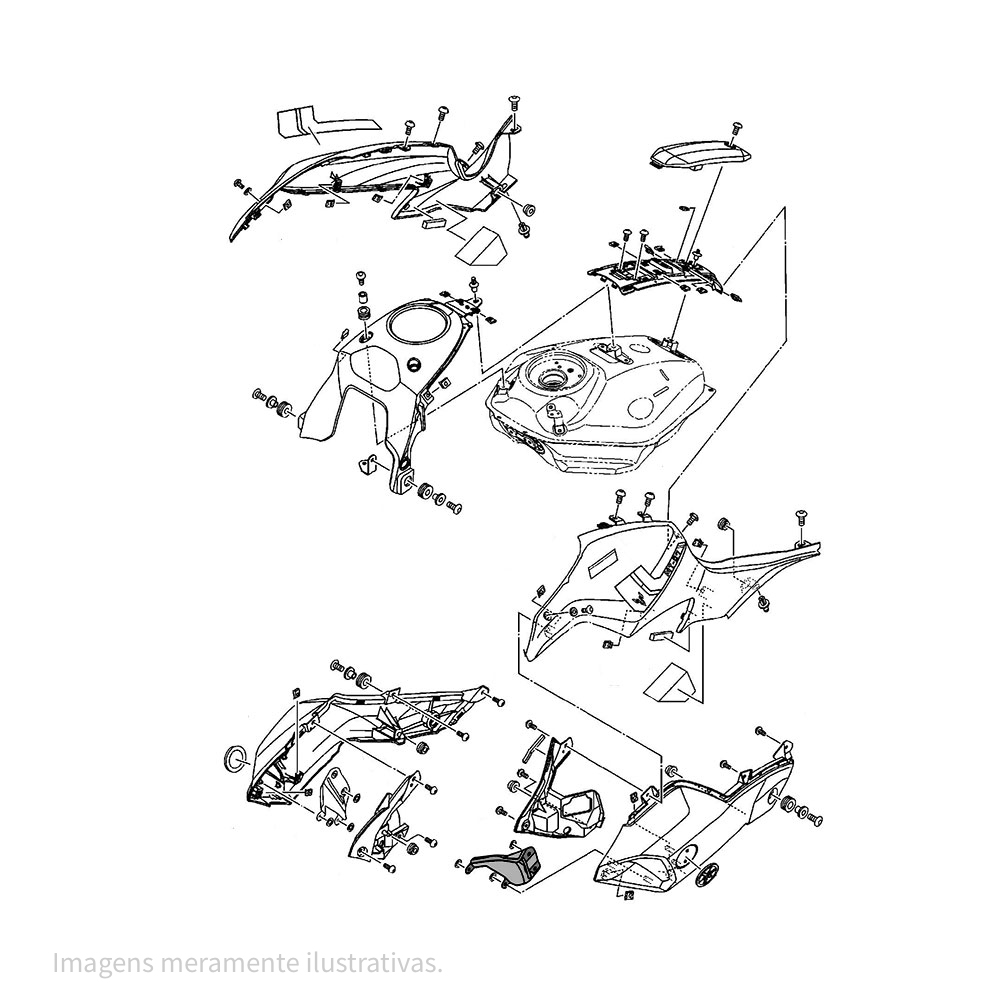 Imagens meramente ilustrativas.