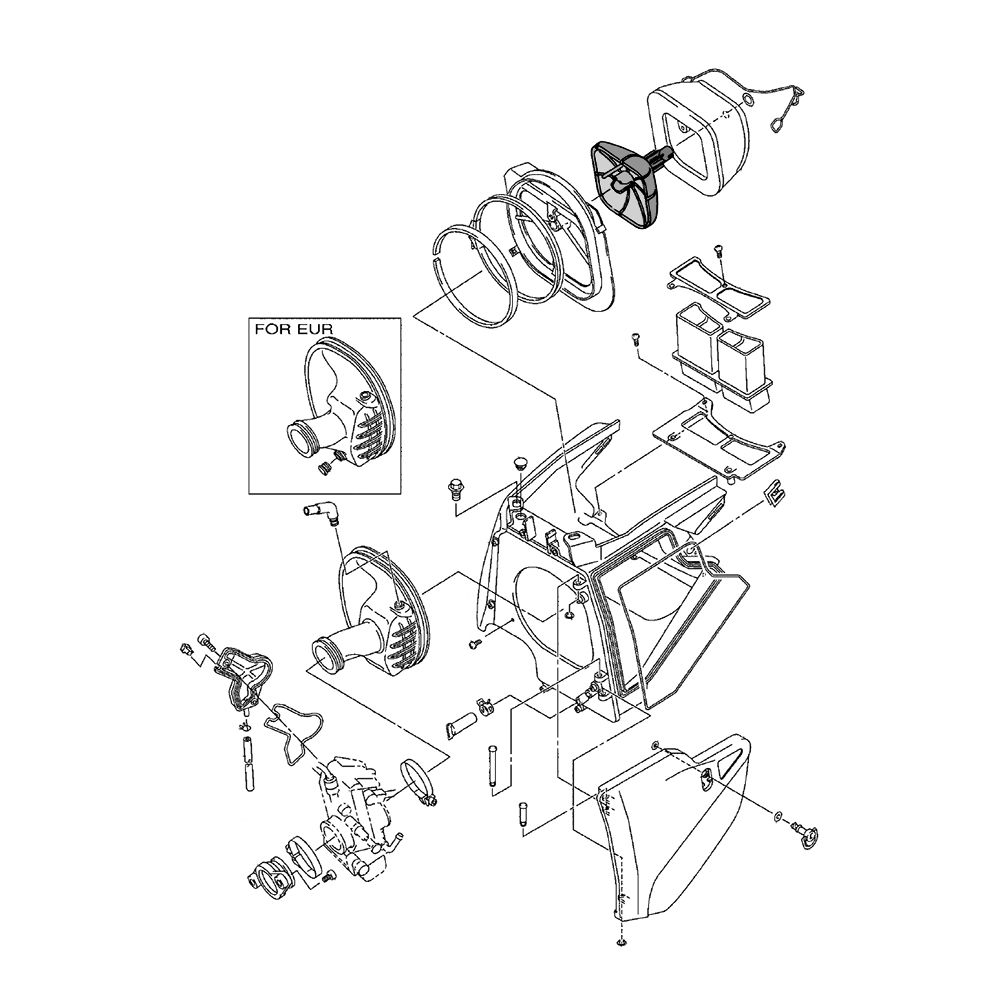 FOR EUR