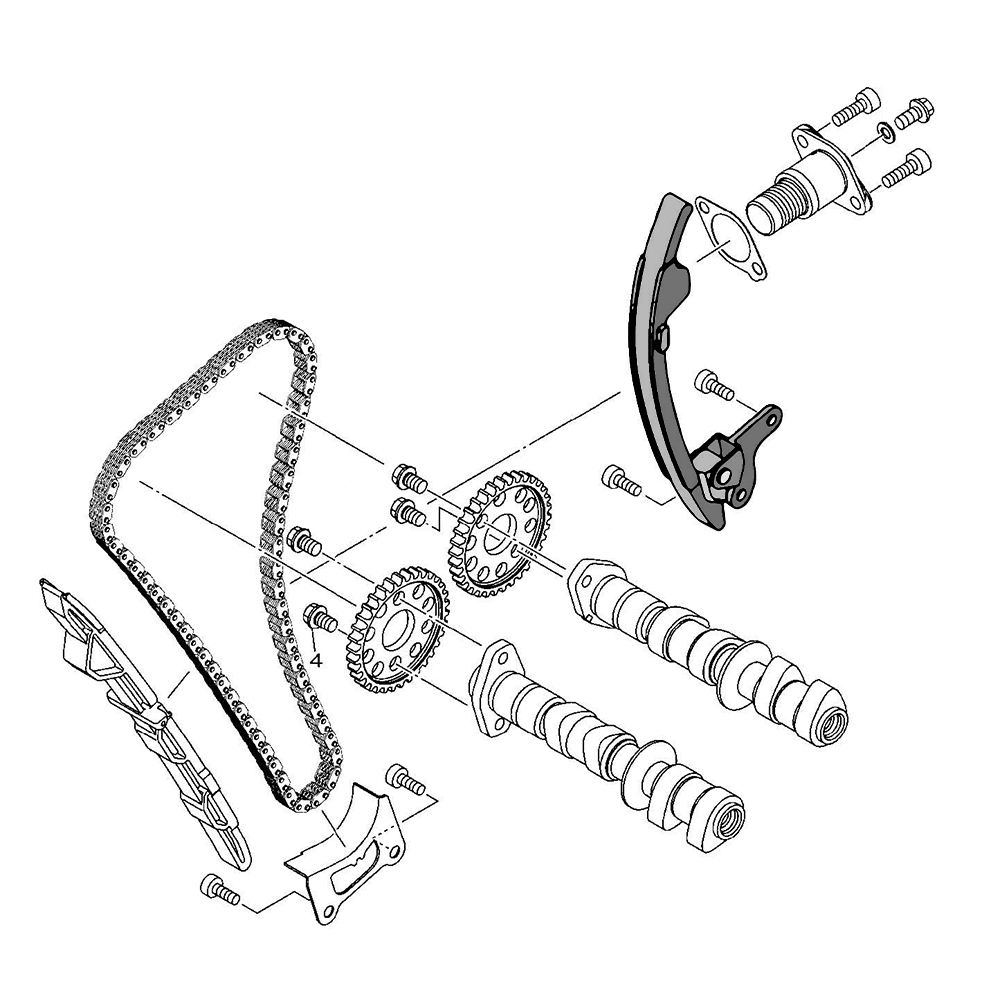 4