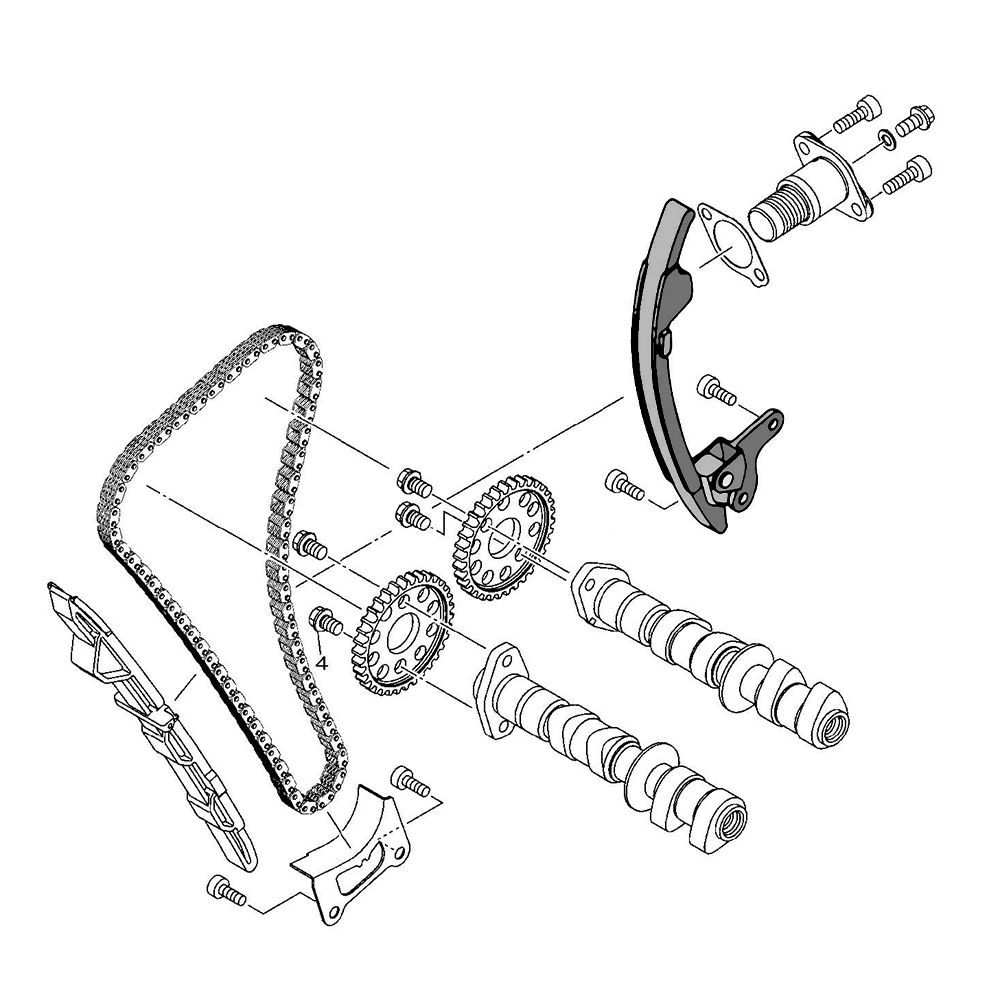 4