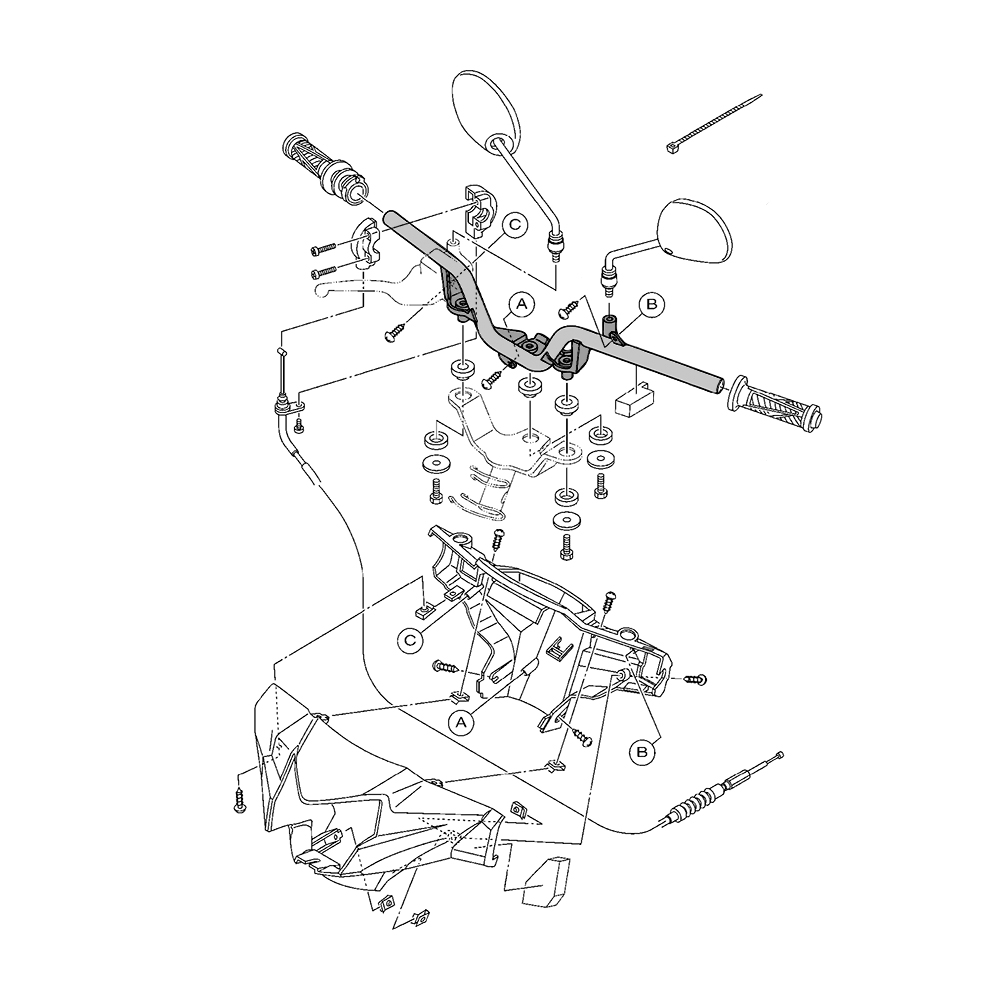 C
A
B
C
A
B