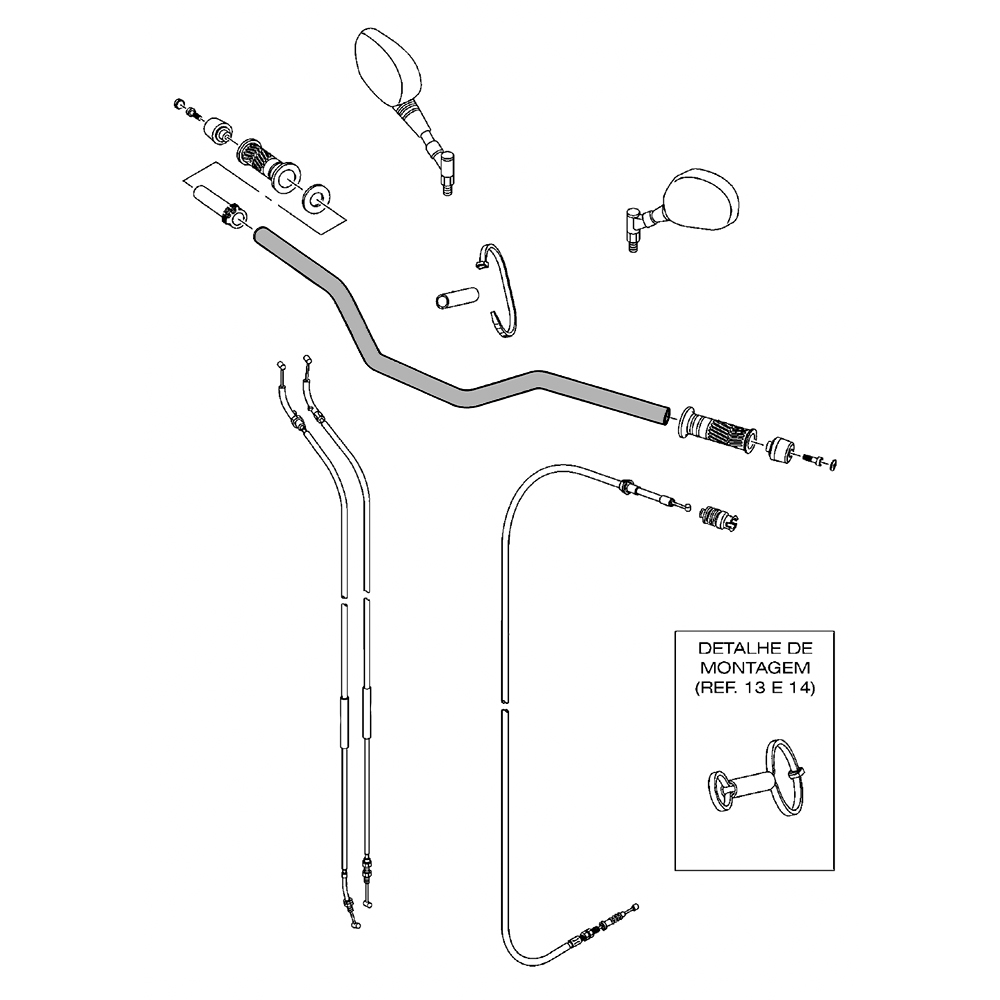 DETALHE DE MONTAGEM (REF. 13 E 14)