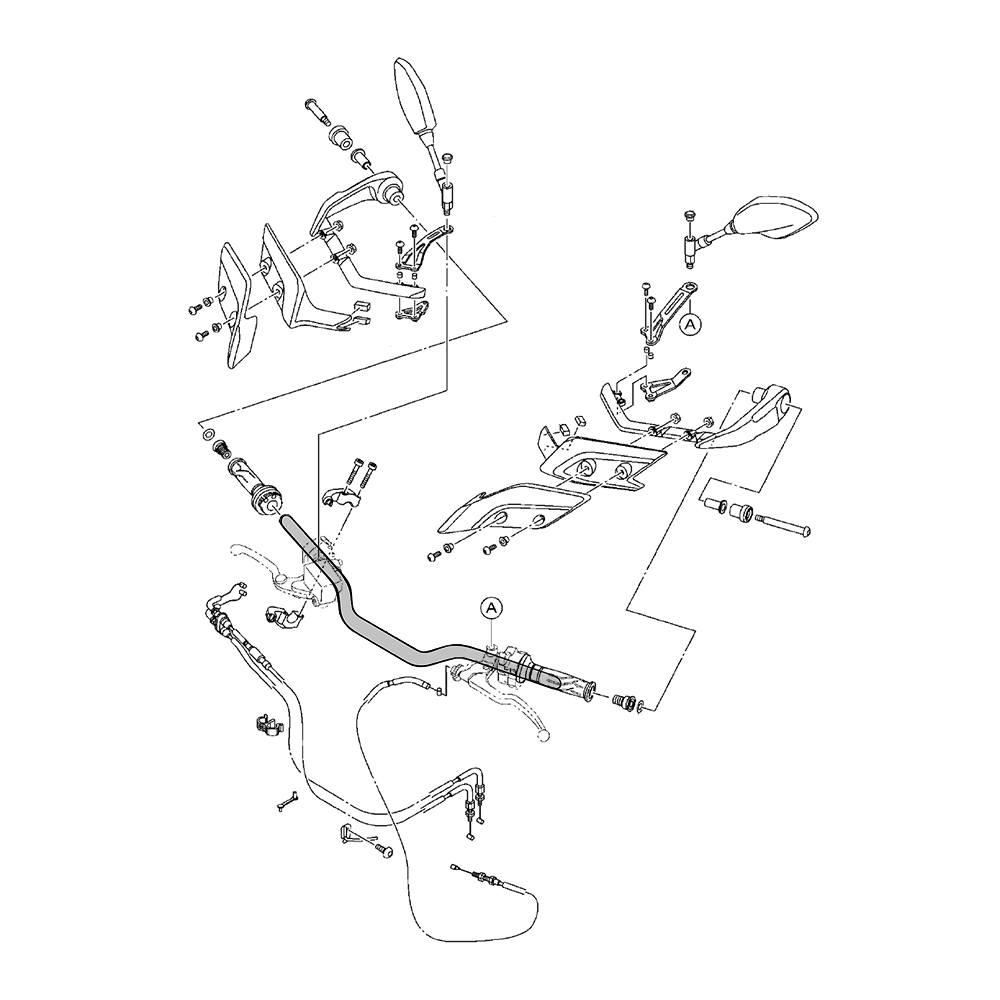 A

A