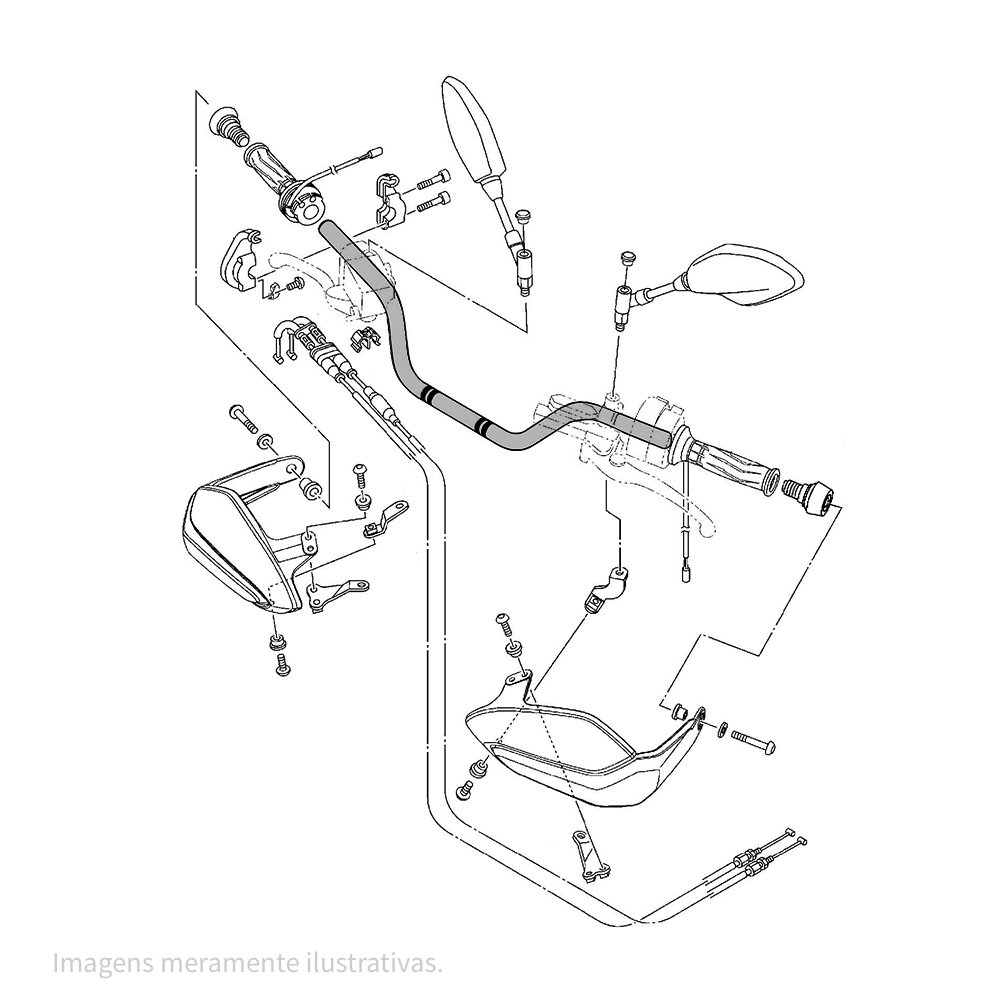 Imagens meramente ilustrativas.