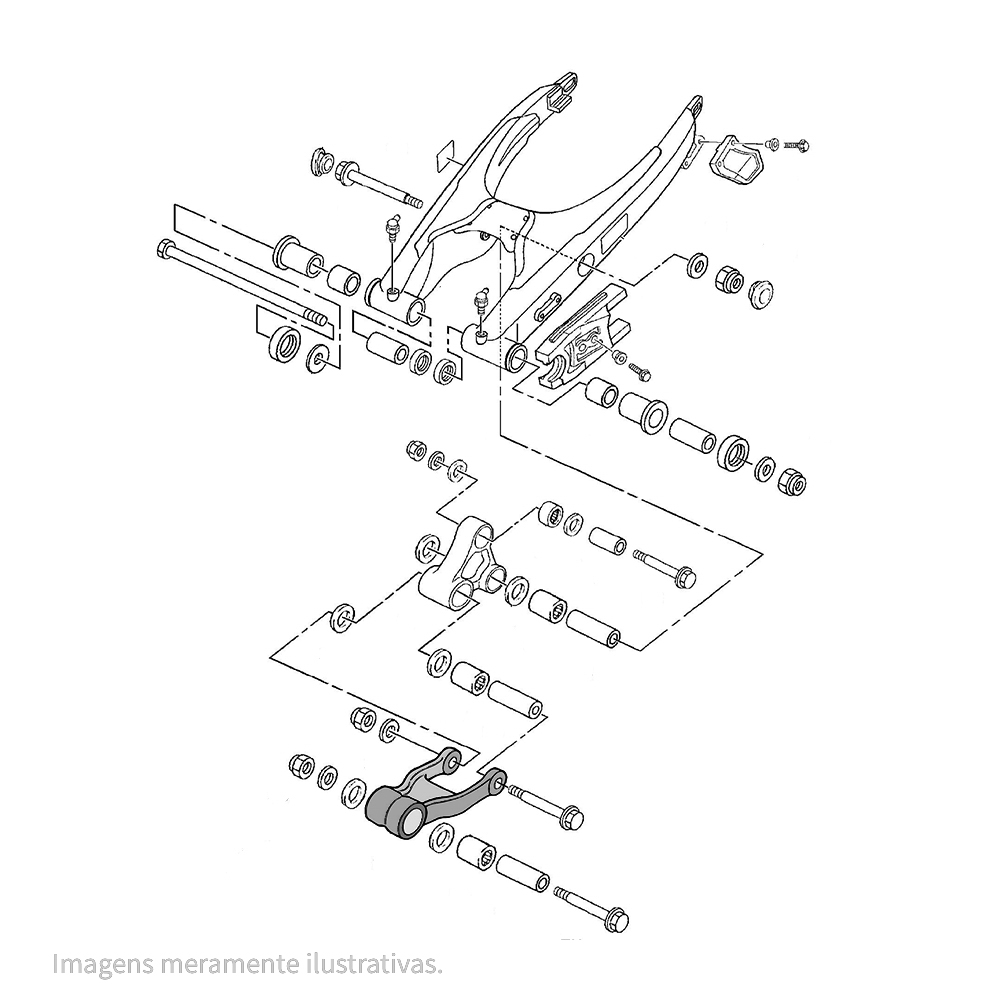 Imagens meramente ilustrativas.