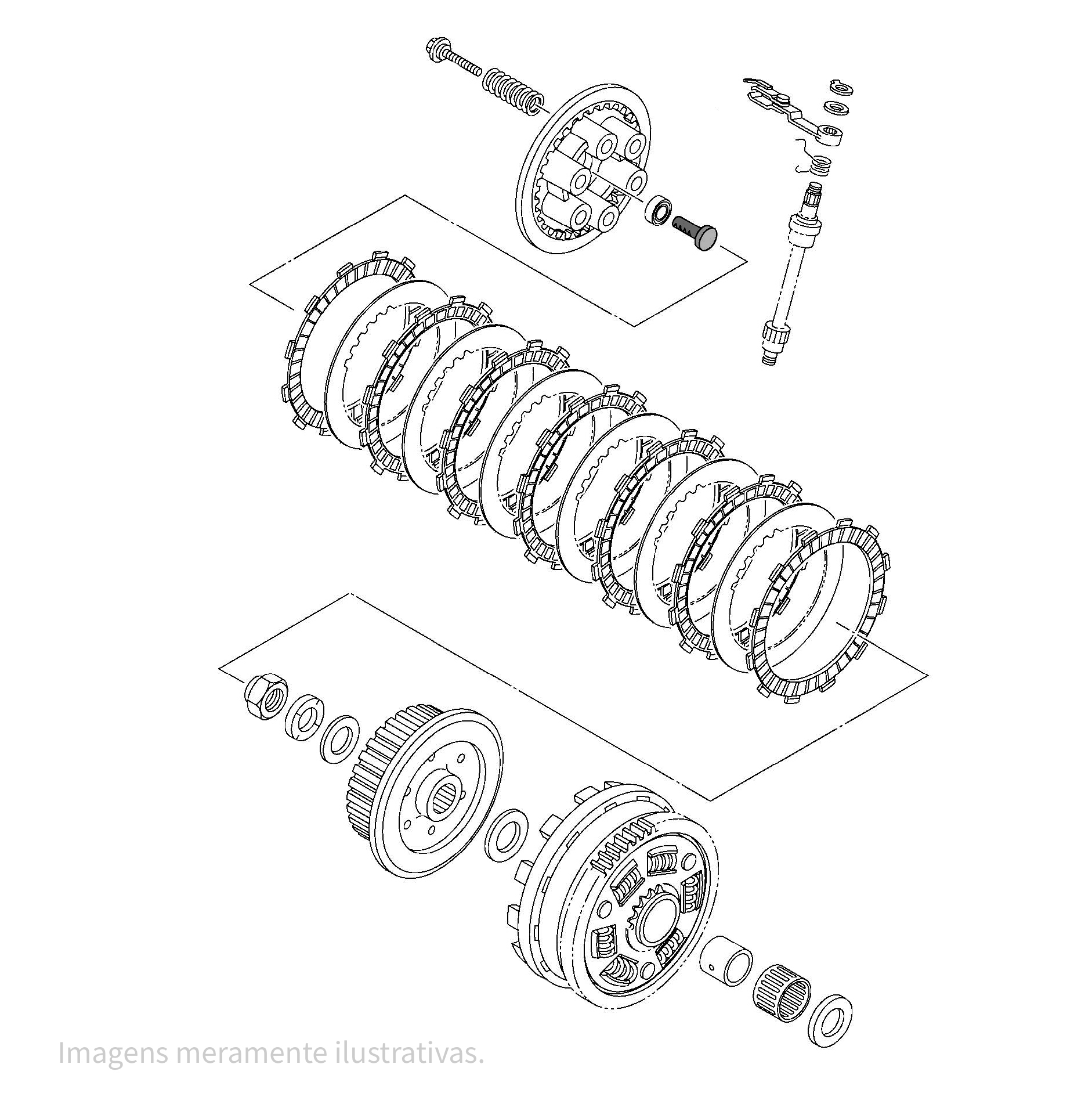 Imagens meramente ilustrativas.