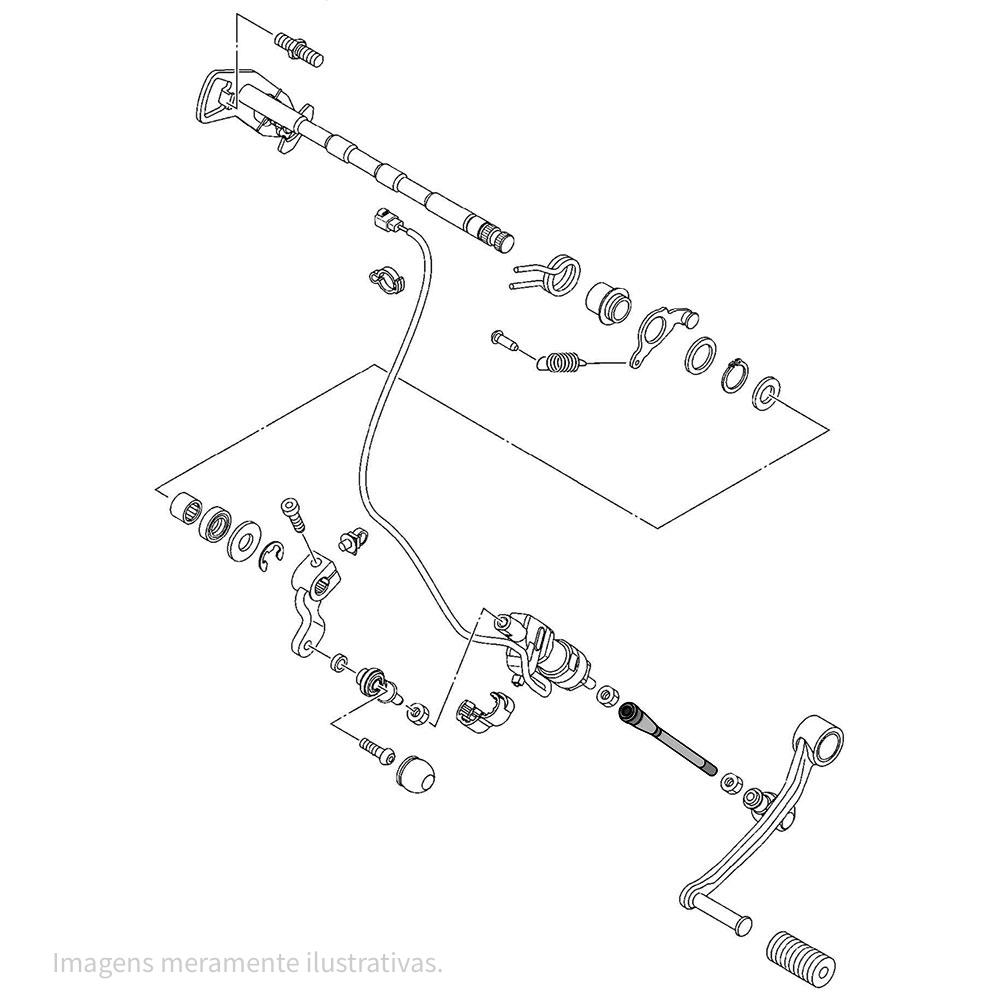 Imagens meramente ilustrativas.