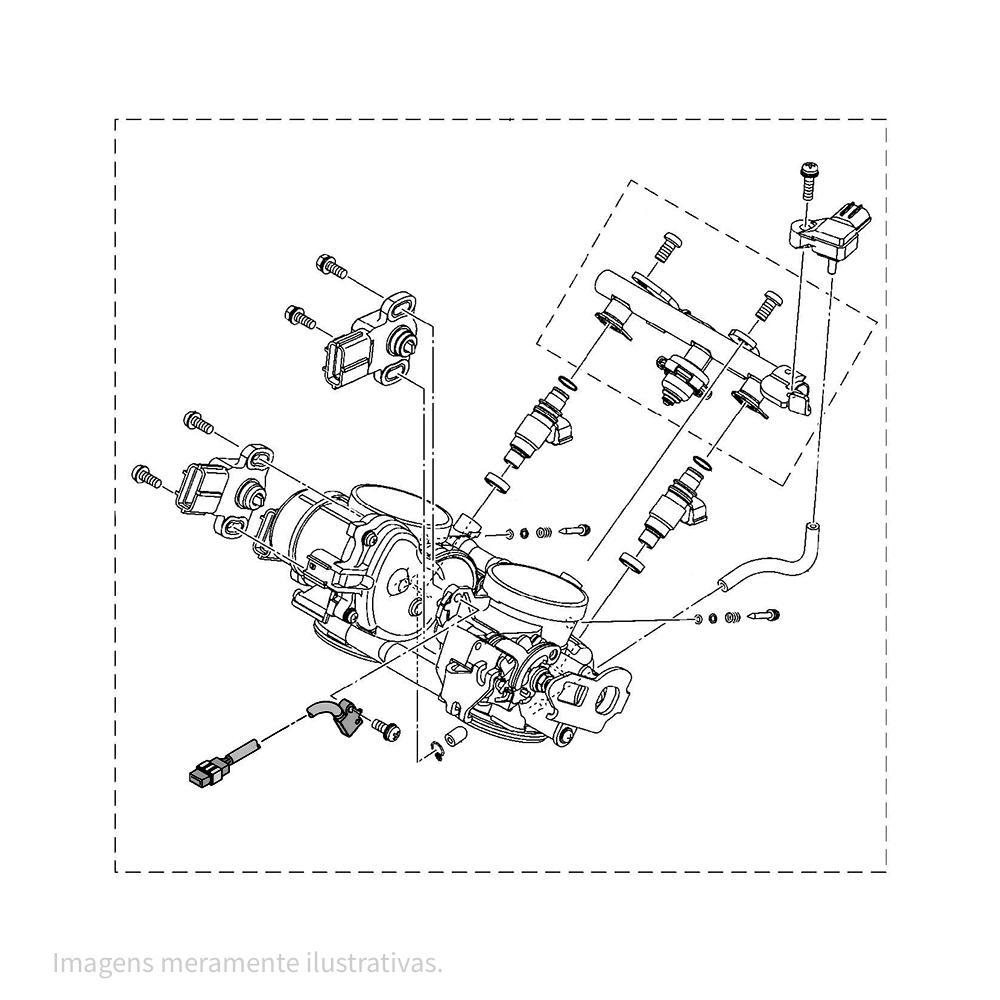 Imagens meramente ilustrativas.