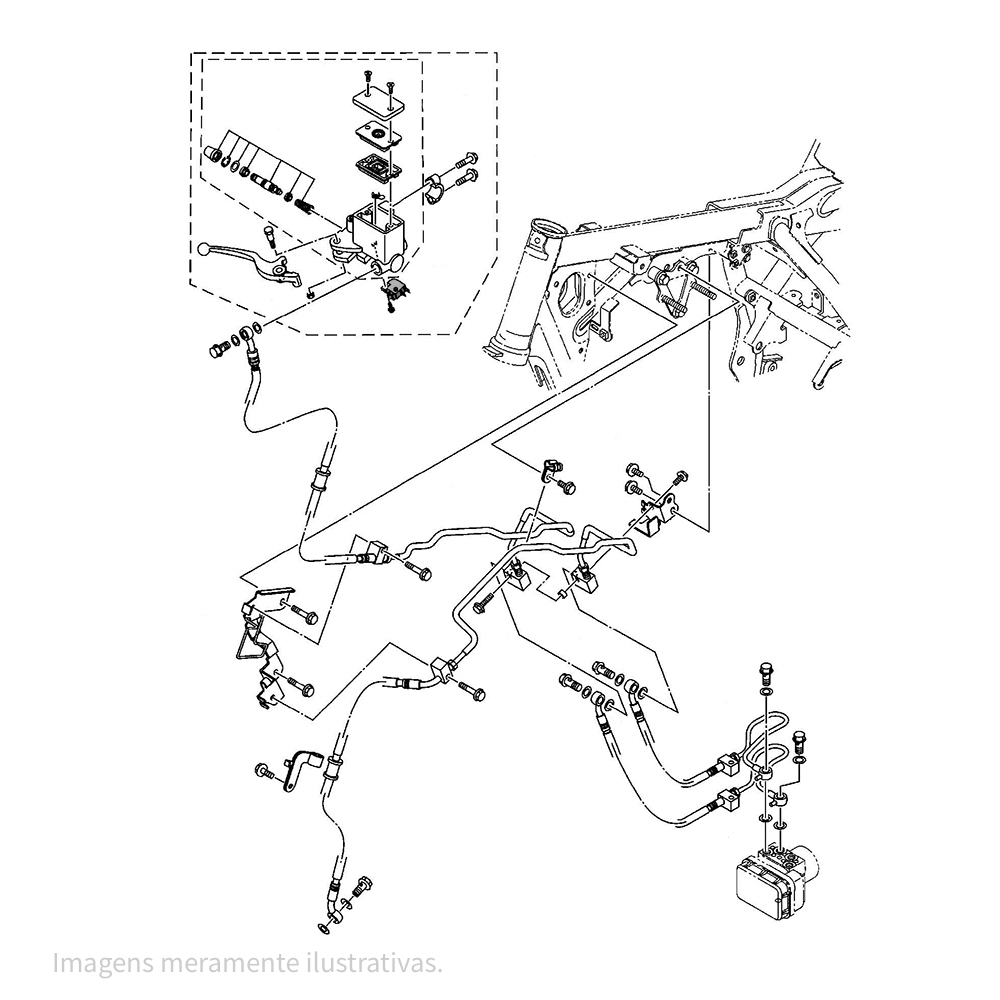 Imagens meramente ilustrativas.