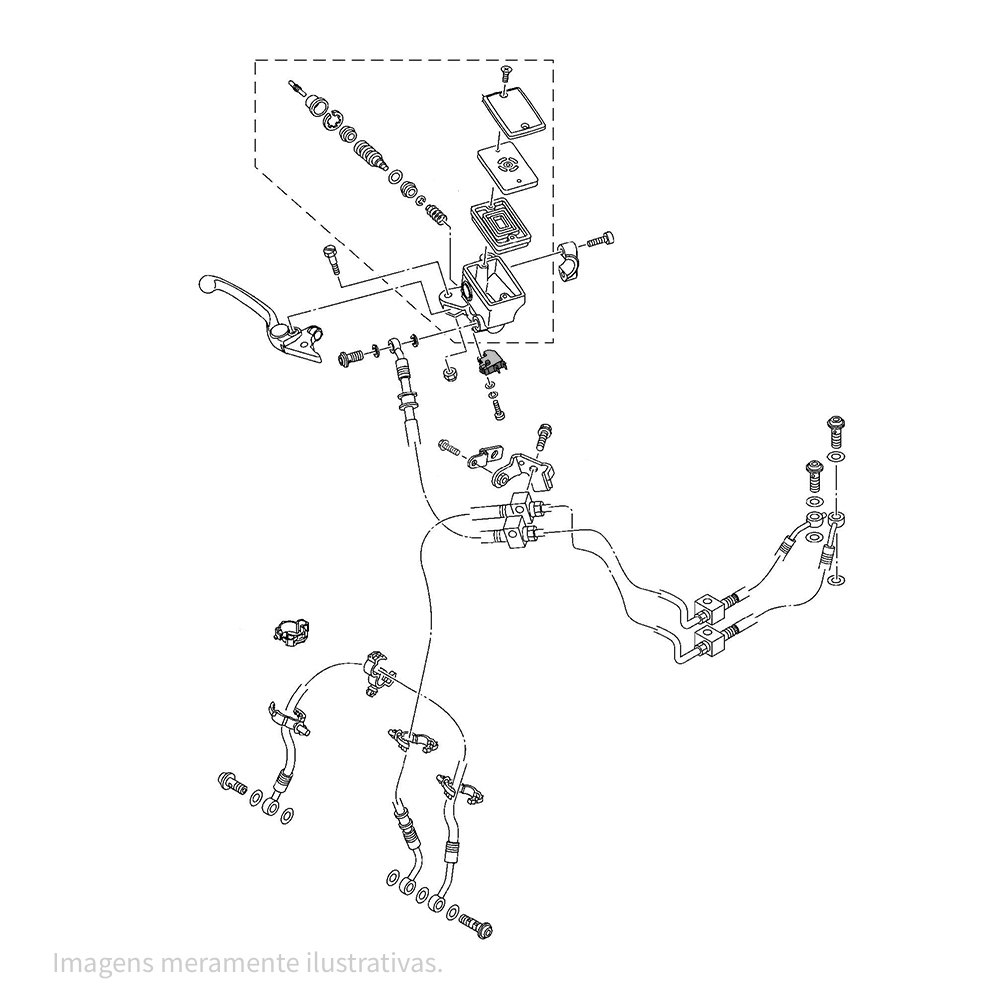 Imagens meramente ilustrativas.