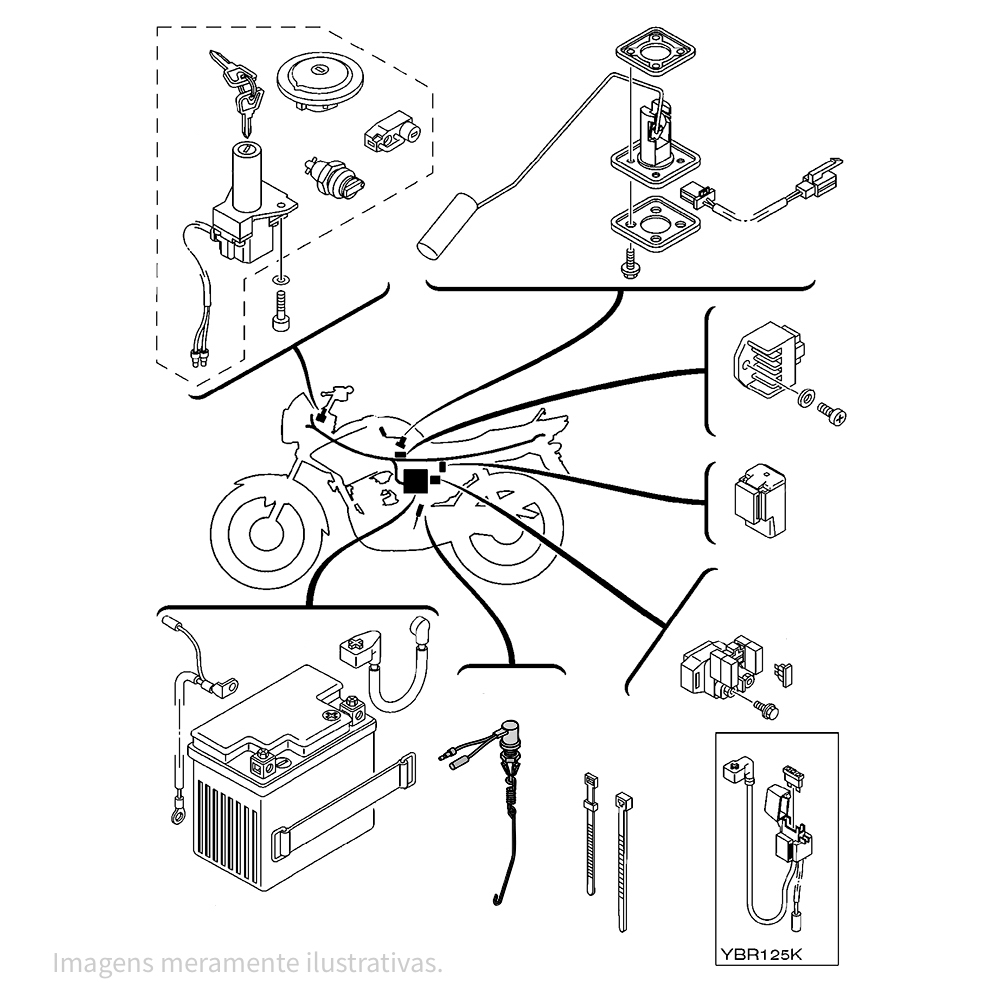 YBR125K

Imagens meramente ilustrativas.