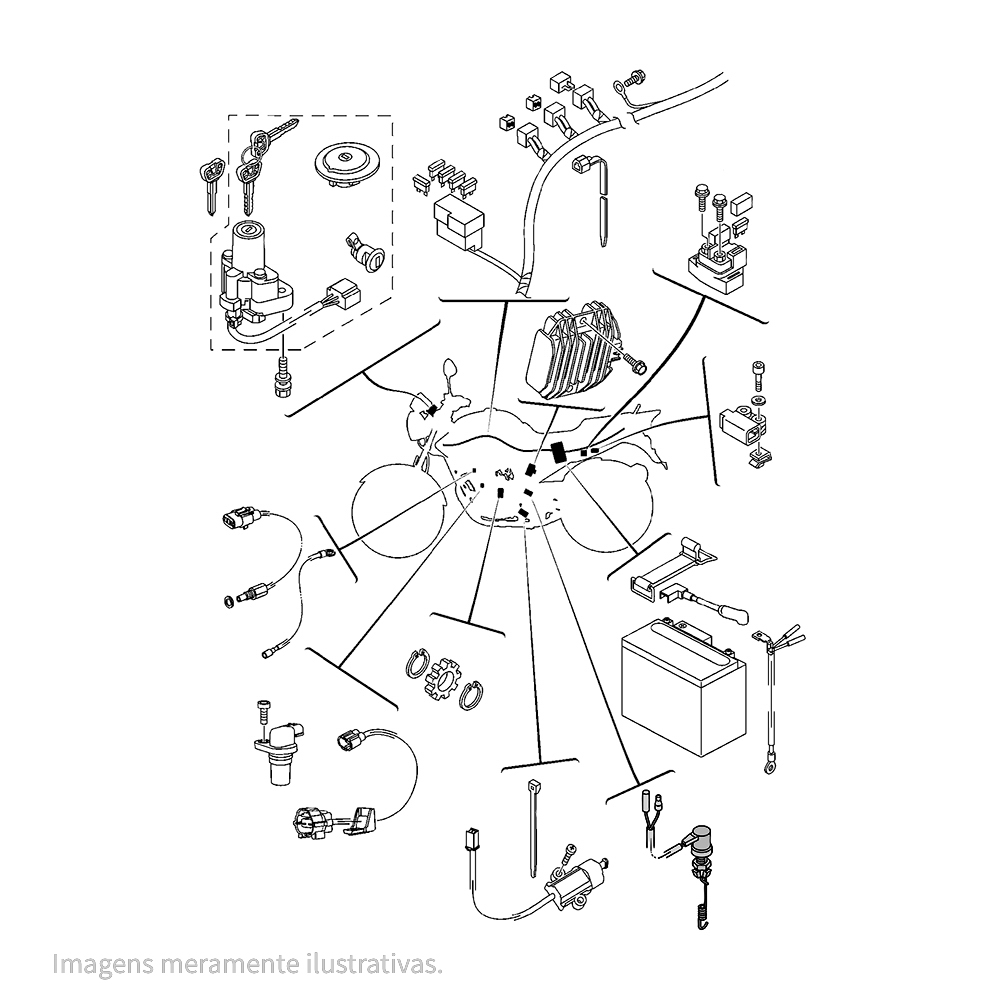 Imagens meramente ilustrativas.