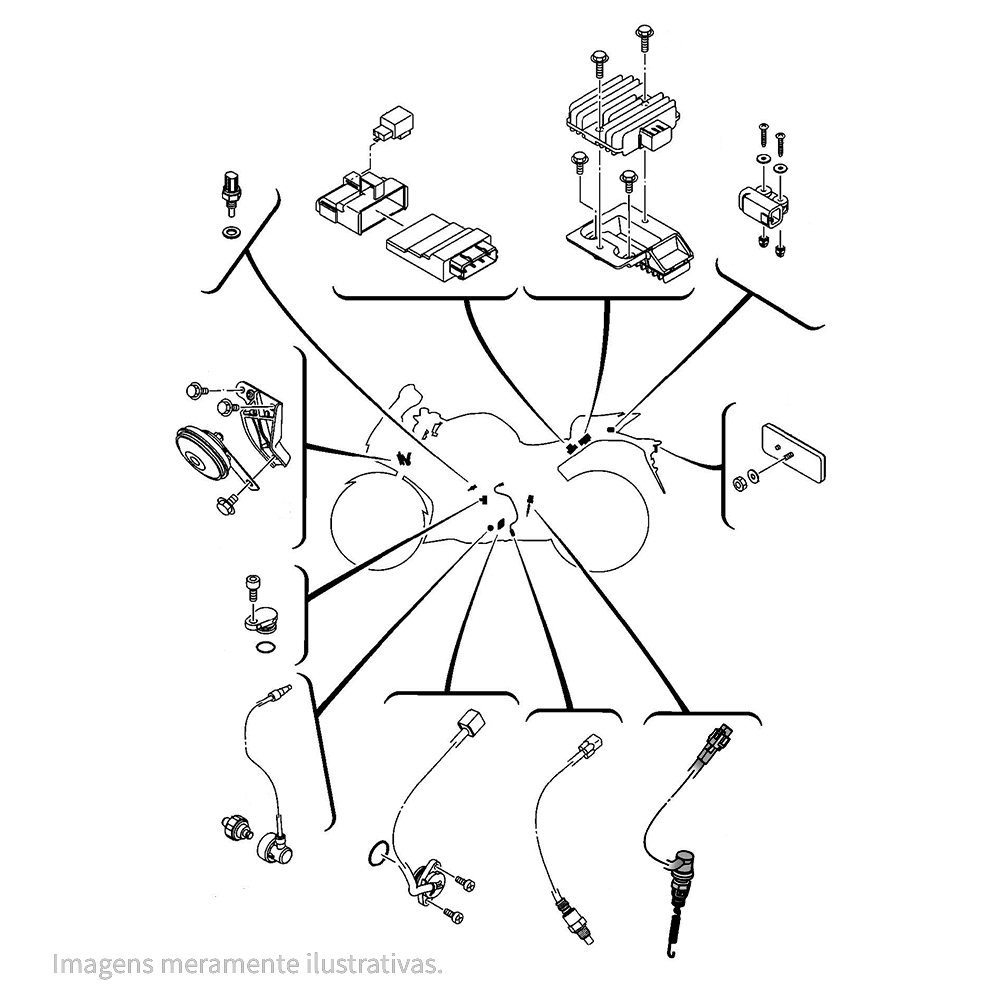 Imagens meramente ilustrativas.