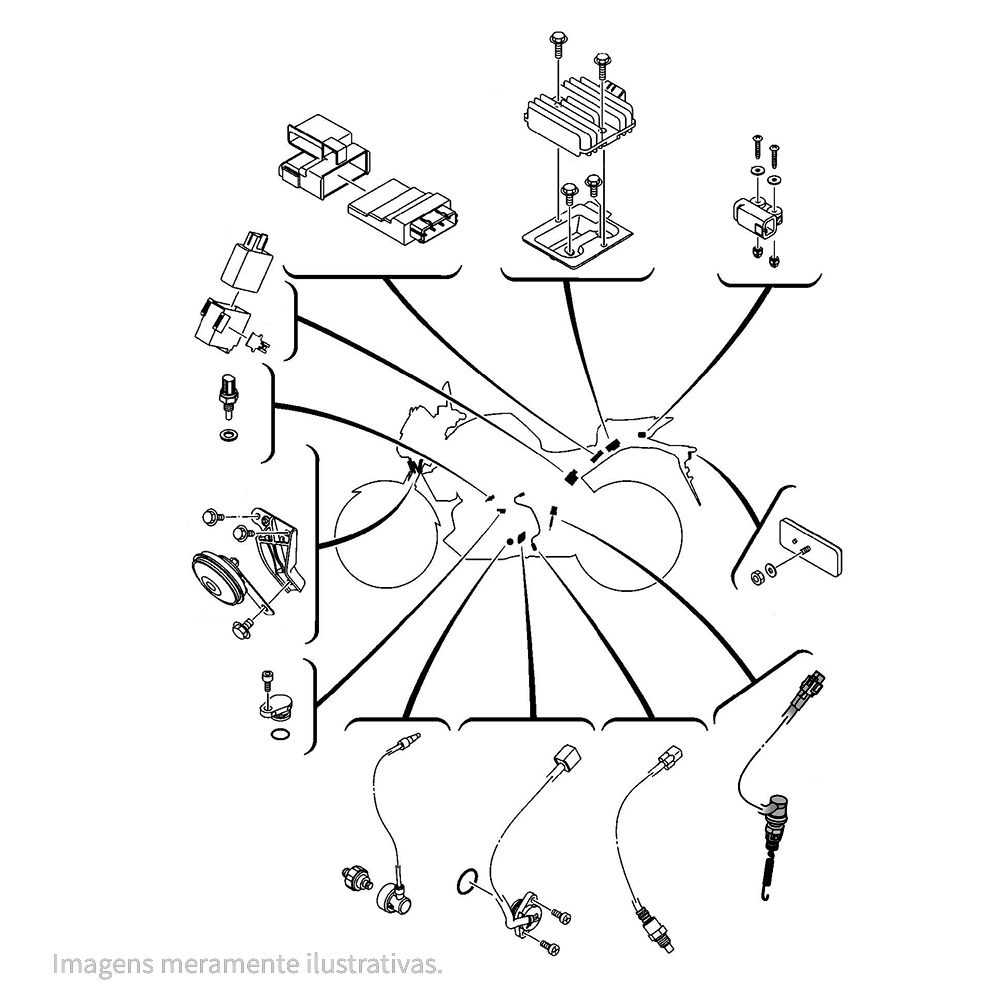 Imagens meramente ilustrativas.