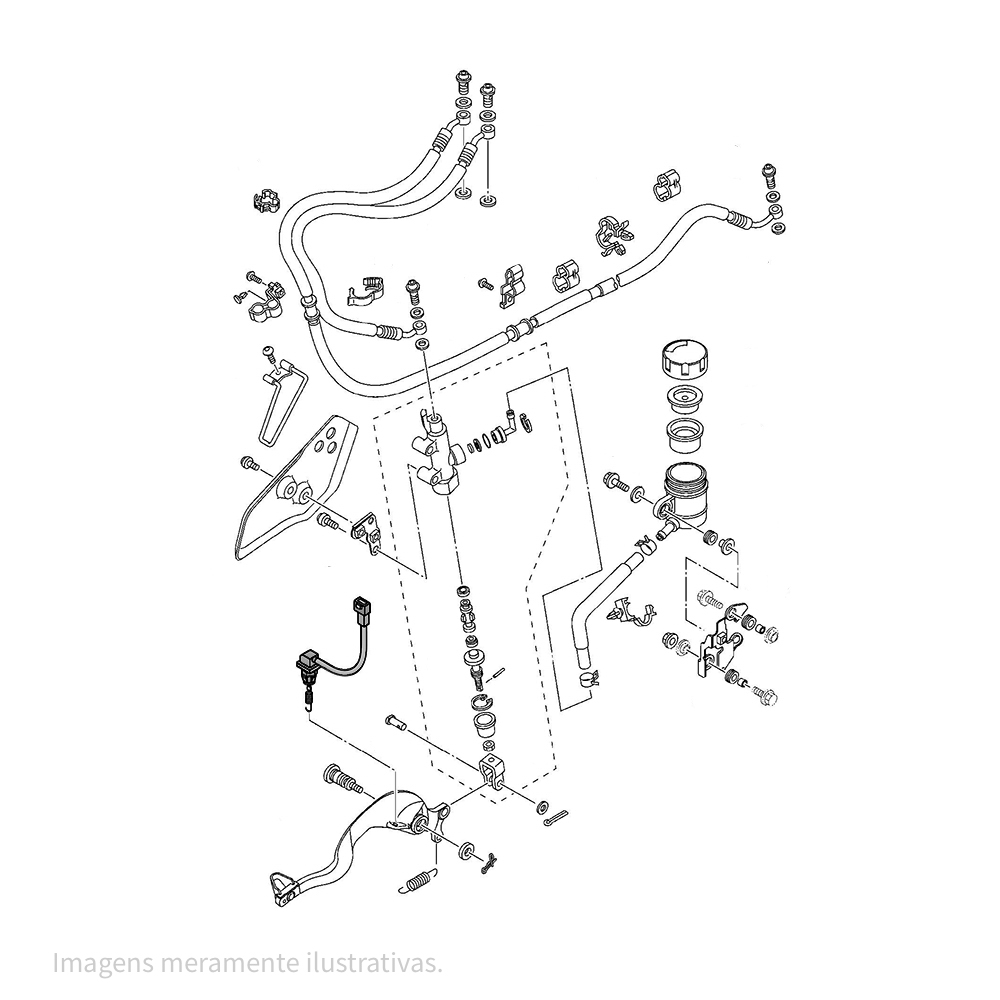 Imagens meramente ilustrativas.