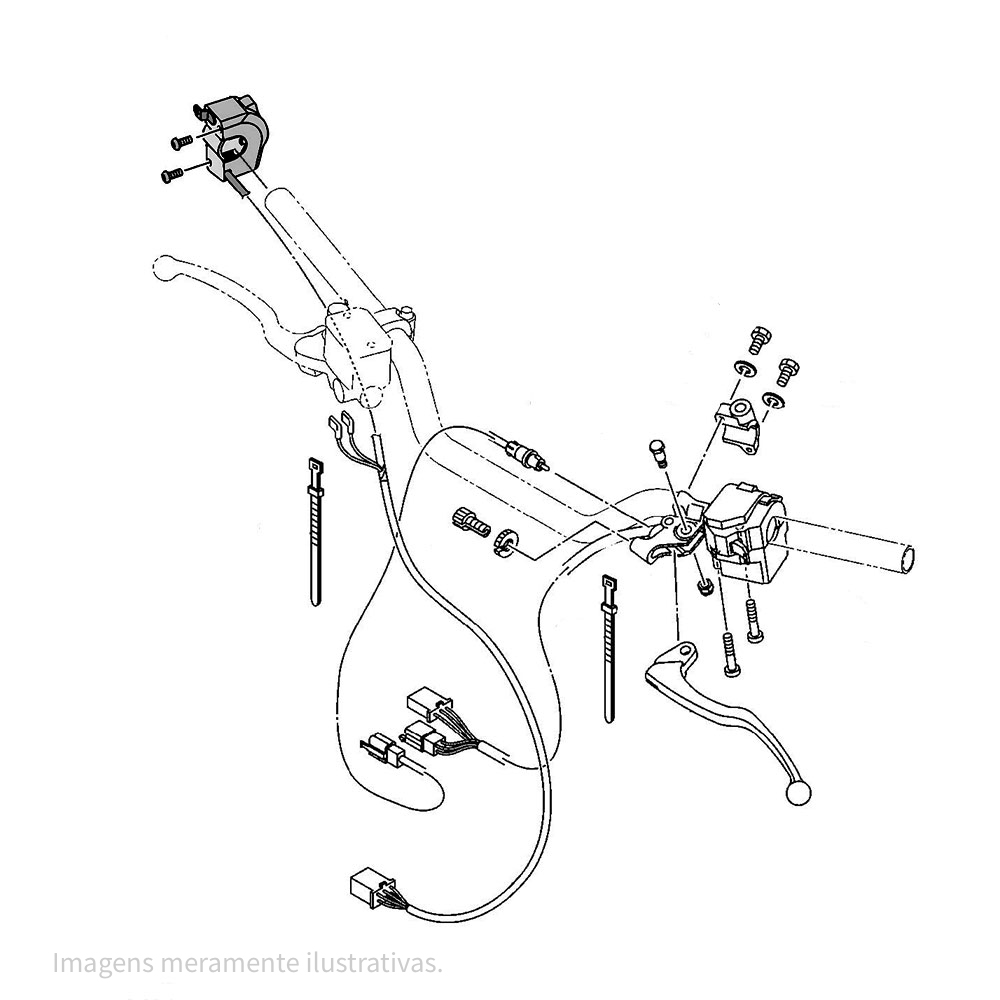 Imagens meramente ilustrativas.