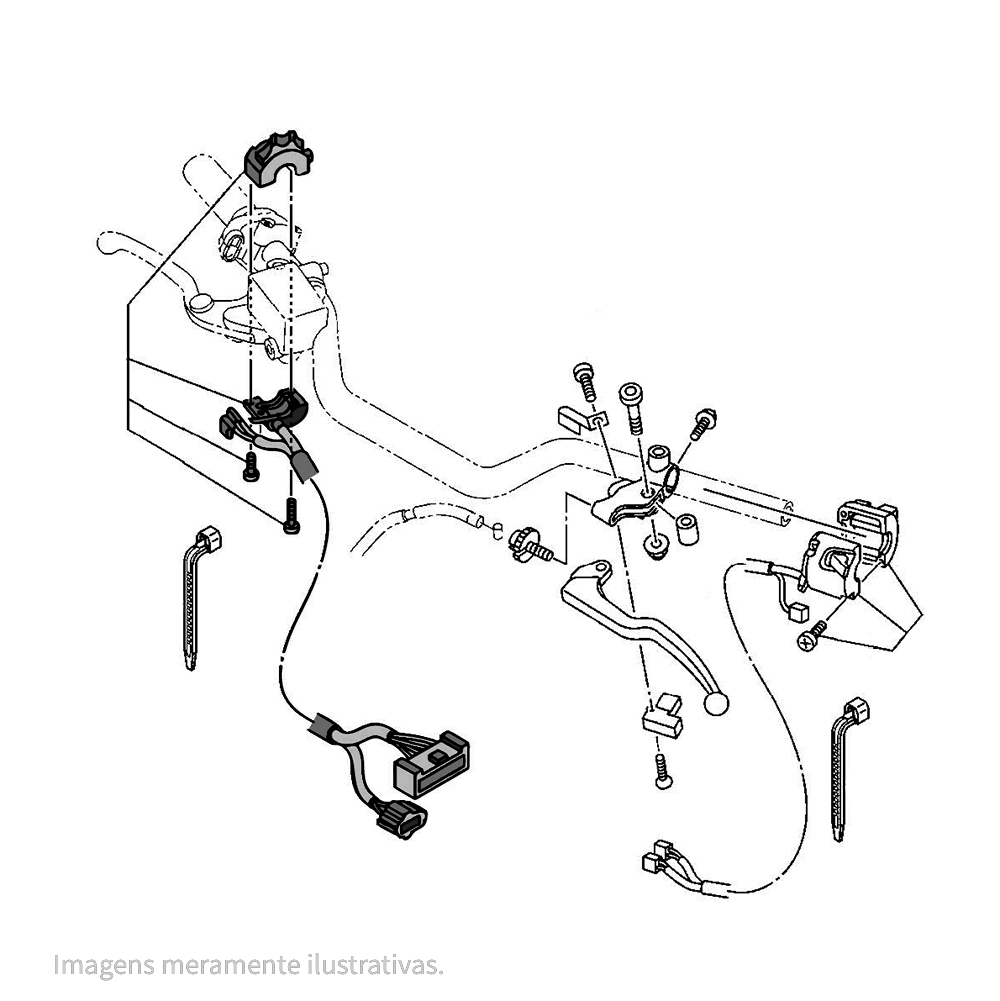 Imagens meramente ilustrativas.