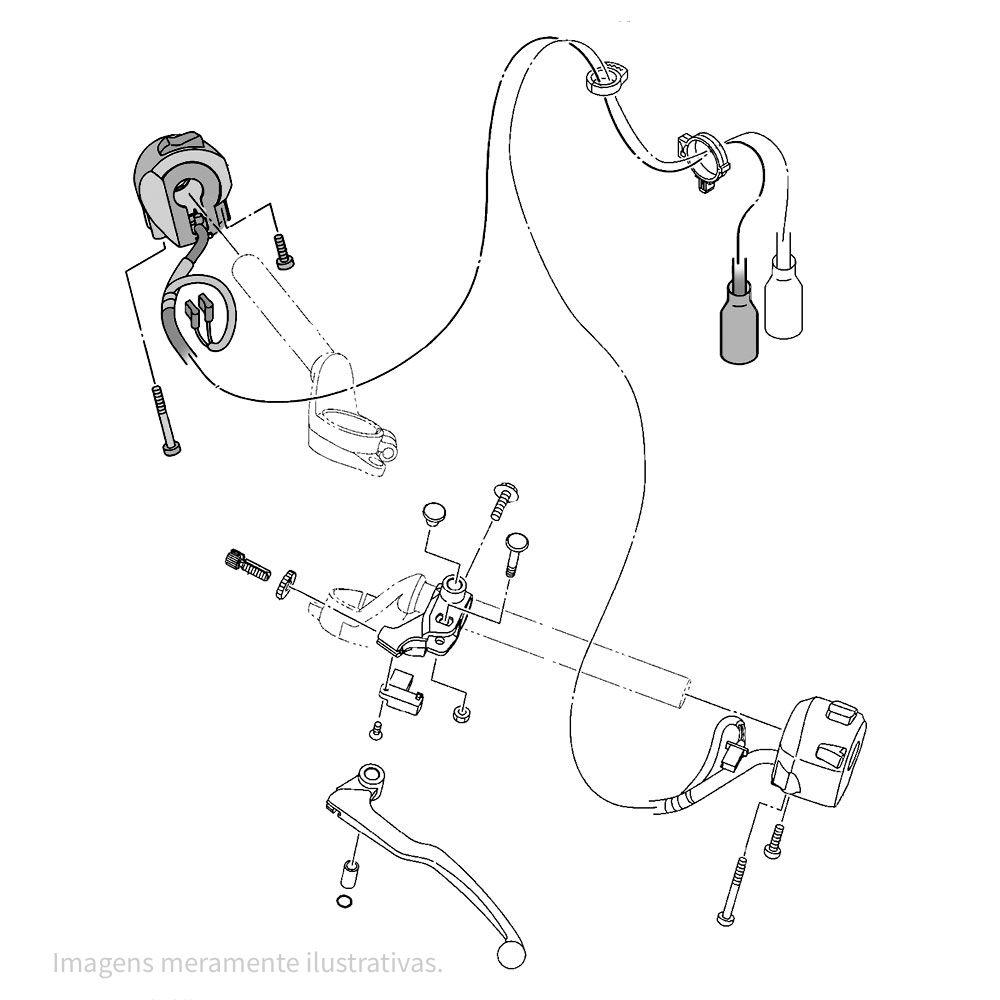 Imagens meramente ilustrativas.